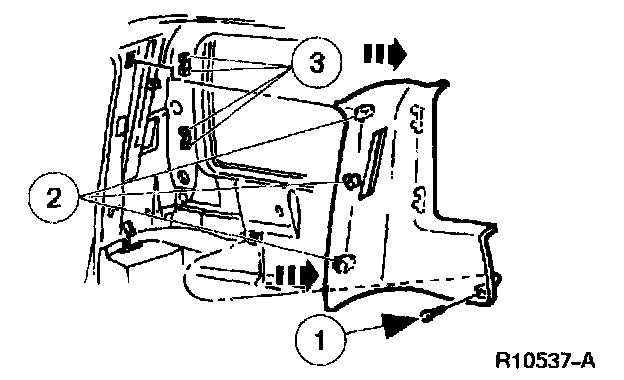 3
2
1
R10537-A