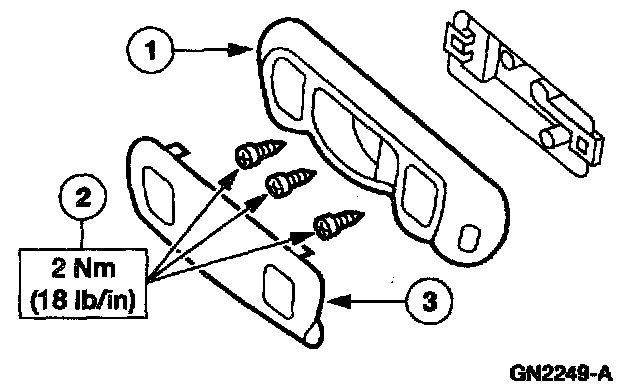 1

2

2 Nm
(18 lb/in)

3

GN2249-A