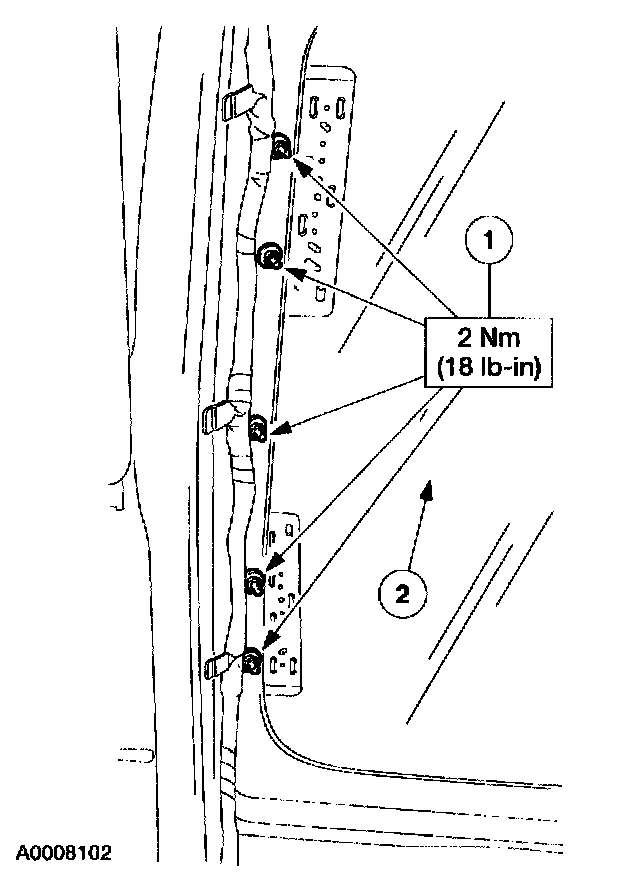 1

2 Nm
(18 lb-in)

2

A0008102