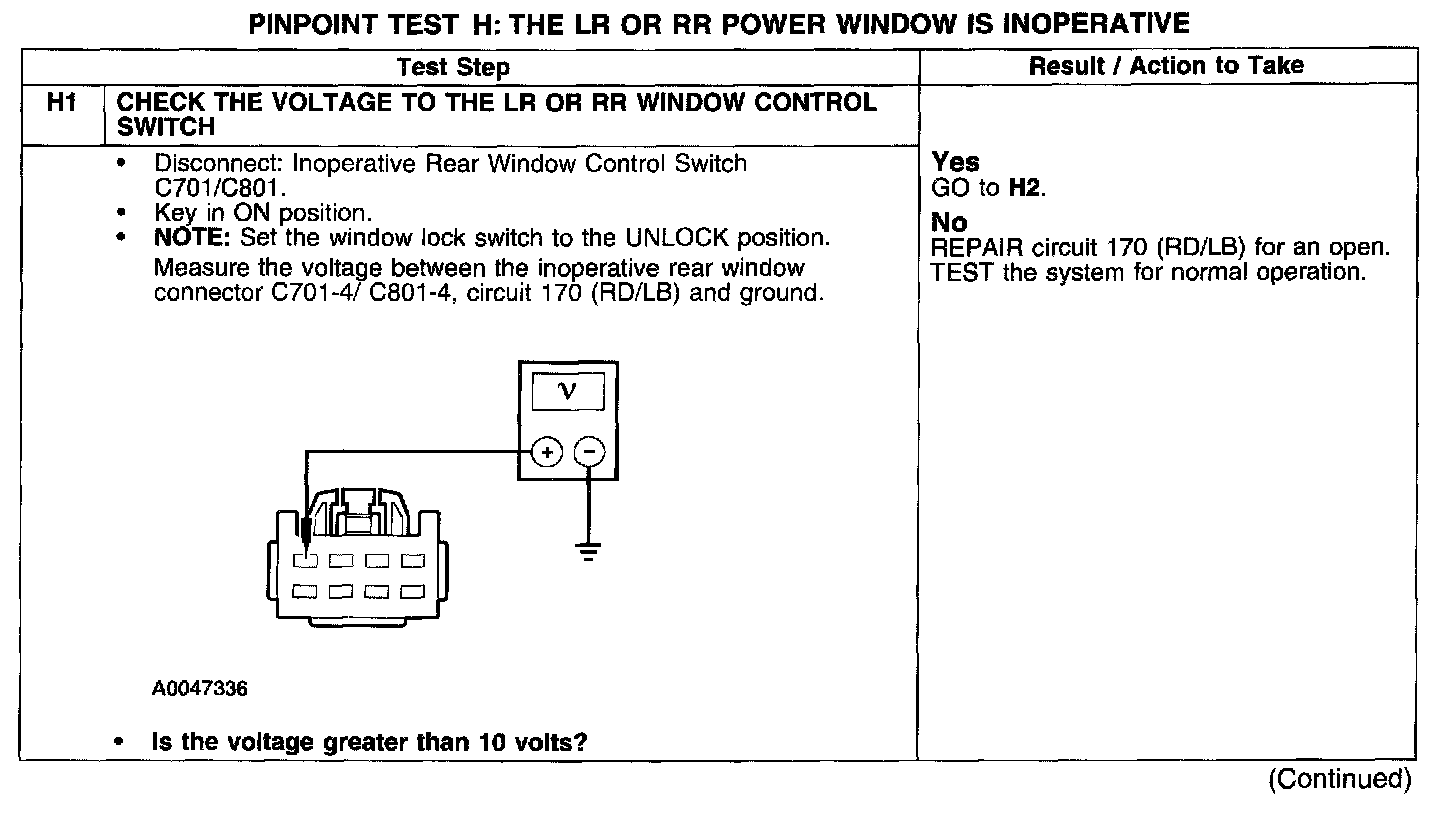 PINPOINT TEST H: THE LR OR RR POWER WINDOW IS INOPERATIVE

| | Test Step | Result / Action to Take |
|---|---|---|
| H1 | CHECK THE VOLTAGE TO THE LR OR RR WINDOW CONTROL SWITCH | |
| | • Disconnect: Inoperative Rear Window Control Switch C701/C801. • Key in ON position. • NOTE: Set the window lock switch to the UNLOCK position. Measure the voltage between the inoperative rear window connector C701-4/ C801-4, circuit 170 (RD/LB) and ground. V + − A0047336 • Is the voltage greater than 10 volts? | Yes GO to H2. No REPAIR circuit 170 (RD/LB) for an open. TEST the system for normal operation. |

(Continued)