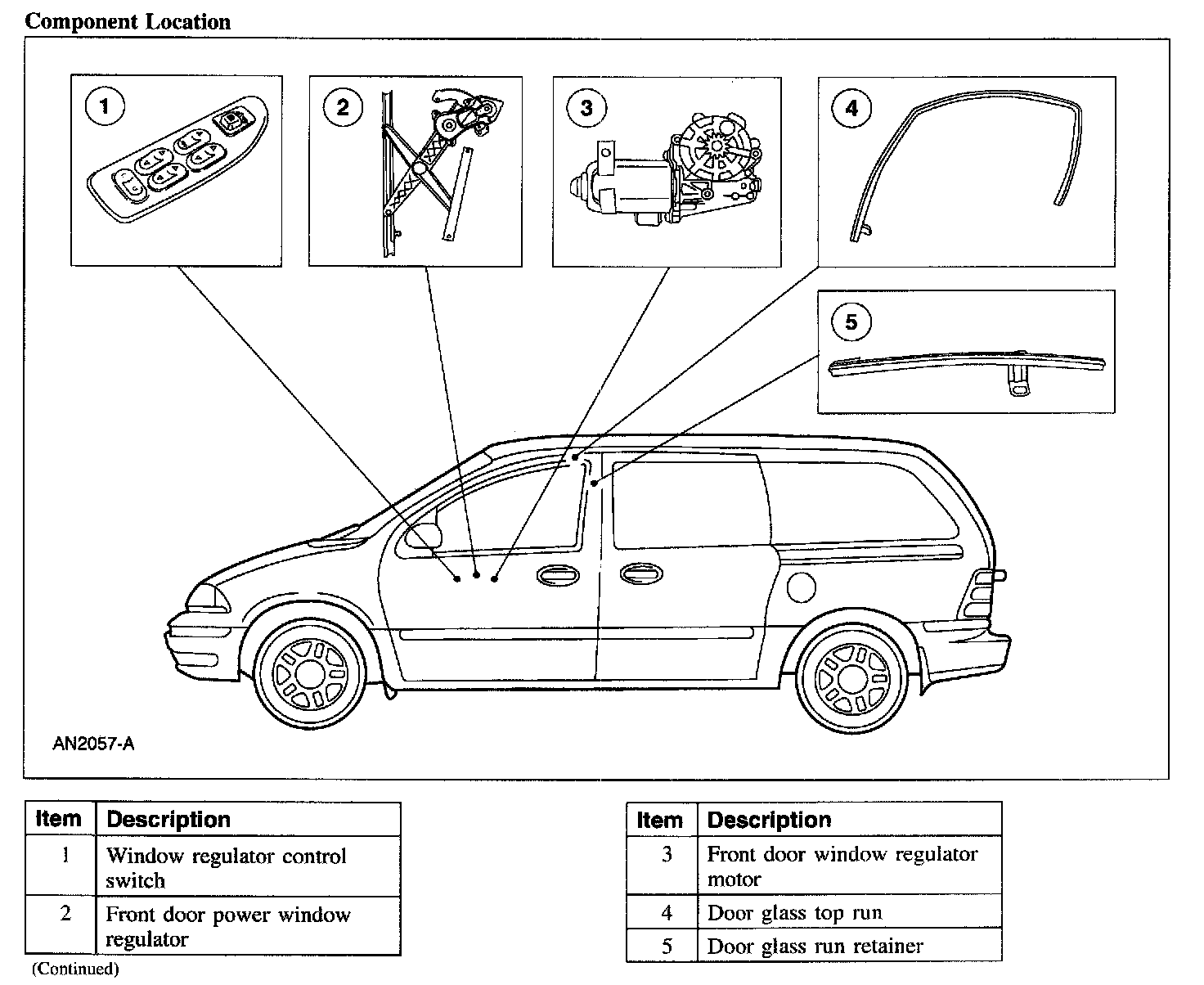 Component Location

1

2

3

4

5

AN2057-A

| Item | Description |
|---|---|
| 1 | Window regulator control switch |
| 2 | Front door power window regulator |

(Continued)

| Item | Description |
|---|---|
| 3 | Front door window regulator motor |
| 4 | Door glass top run |
| 5 | Door glass run retainer |