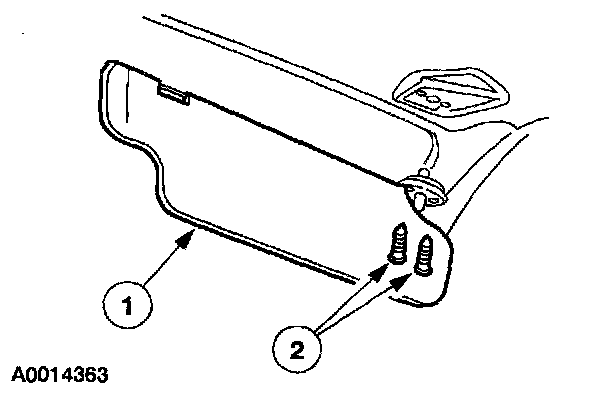 1

2

A0014363