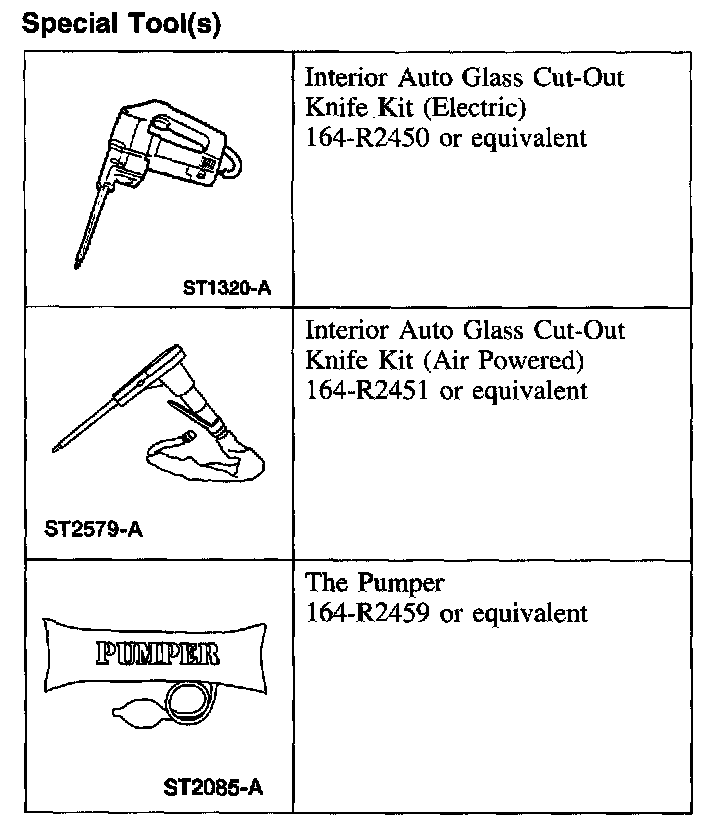 Special Tool(s)

| | |
|---|---|
| ST1320-A | Interior Auto Glass Cut-Out Knife Kit (Electric) 164-R2450 or equivalent |
| ST2579-A | Interior Auto Glass Cut-Out Knife Kit (Air Powered) 164-R2451 or equivalent |
| PUMPER ST2085-A | The Pumper 164-R2459 or equivalent |