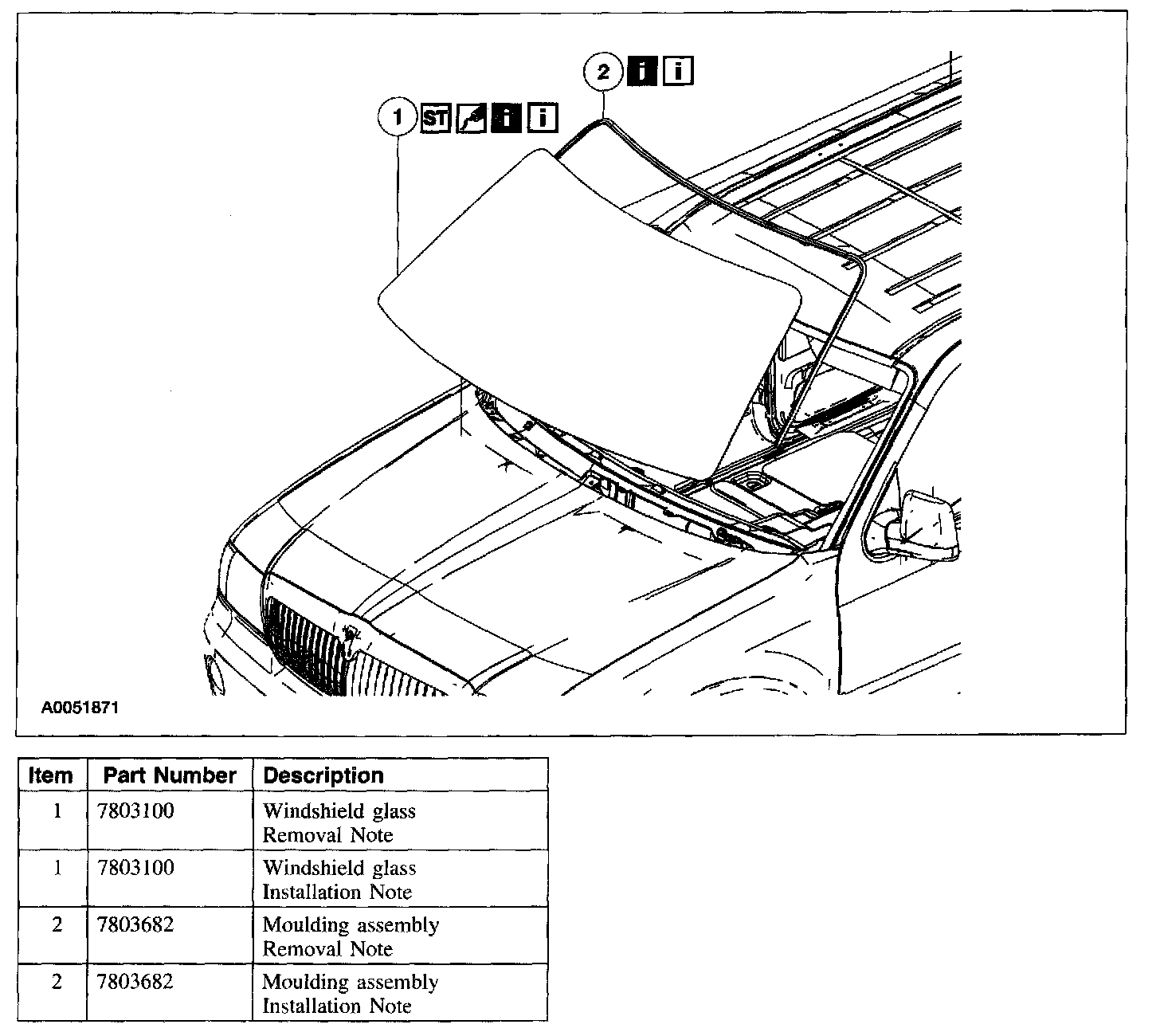 2 i i

1 ST i i

A0051871

| Item | Part Number | Description |
|---|---|---|
| 1 | 7803100 | Windshield glass Removal Note |
| 1 | 7803100 | Windshield glass Installation Note |
| 2 | 7803682 | Moulding assembly Removal Note |
| 2 | 7803682 | Moulding assembly Installation Note |