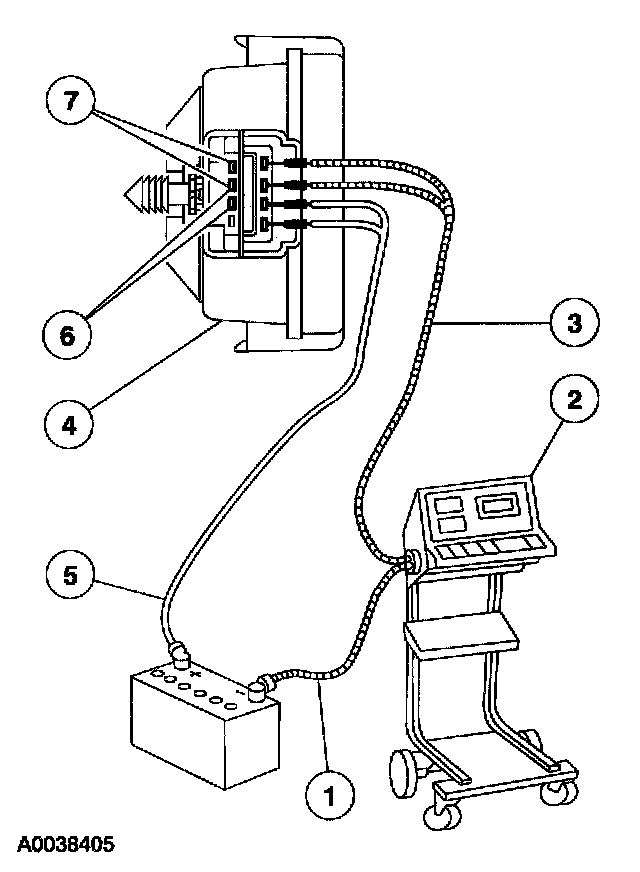 7
6
4
3
2
5
1
A0038405