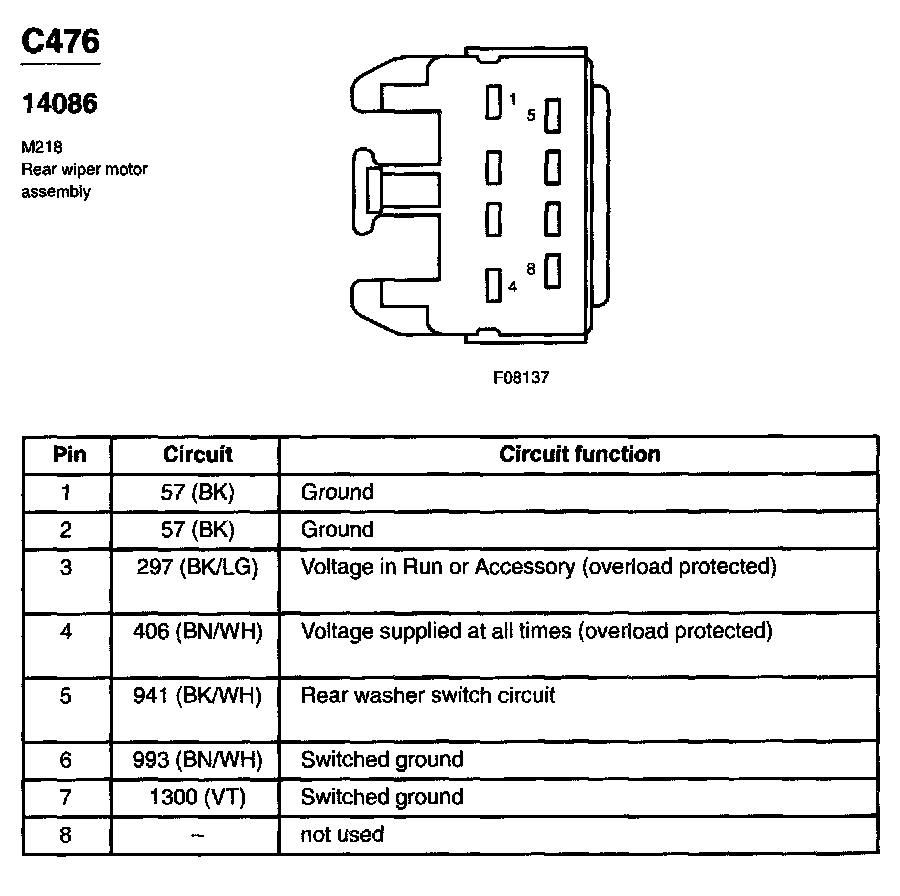 C476

14086

M218
Rear wiper motor assembly

1
5
8
4

F08137

| Pin | Circuit | Circuit function |
|---|---|---|
| 1 | 57 (BK) | Ground |
| 2 | 57 (BK) | Ground |
| 3 | 297 (BK/LG) | Voltage in Run or Accessory (overload protected) |
| 4 | 406 (BN/WH) | Voltage supplied at all times (overload protected) |
| 5 | 941 (BK/WH) | Rear washer switch circuit |
| 6 | 993 (BN/WH) | Switched ground |
| 7 | 1300 (VT) | Switched ground |
| 8 | – | not used |