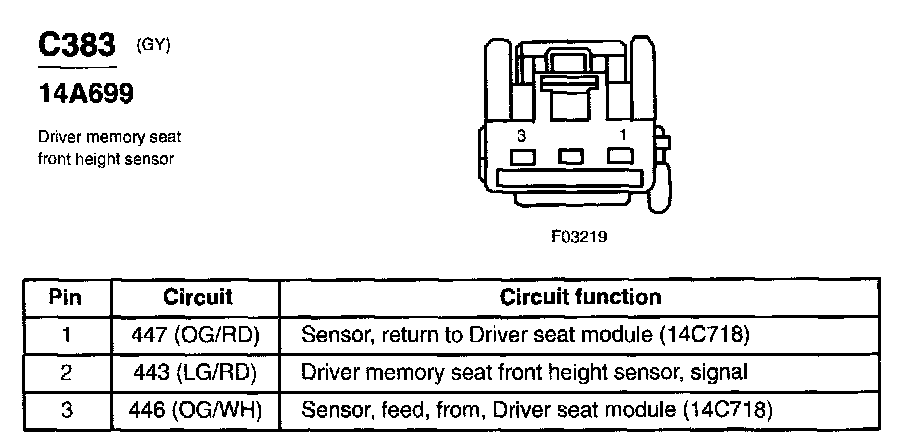 C383 (GY)

14A699

Driver memory seat front height sensor

3 1

F03219

| Pin | Circuit | Circuit function |
|---|---|---|
| 1 | 447 (OG/RD) | Sensor, return to Driver seat module (14C718) |
| 2 | 443 (LG/RD) | Driver memory seat front height sensor, signal |
| 3 | 446 (OG/WH) | Sensor, feed, from, Driver seat module (14C718) |