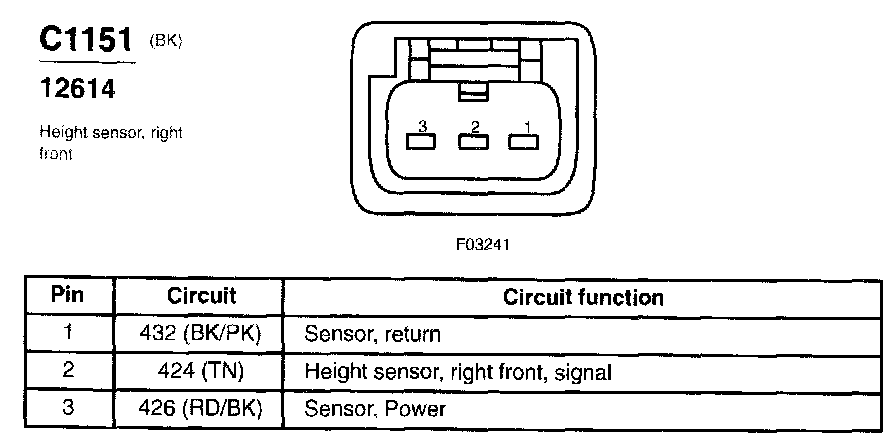 C1151 (BK)

12614

Height sensor, right front

3 2 1

F03241

| Pin | Circuit | Circuit function |
|---|---|---|
| 1 | 432 (BK/PK) | Sensor, return |
| 2 | 424 (TN) | Height sensor, right front, signal |
| 3 | 426 (RD/BK) | Sensor, Power |