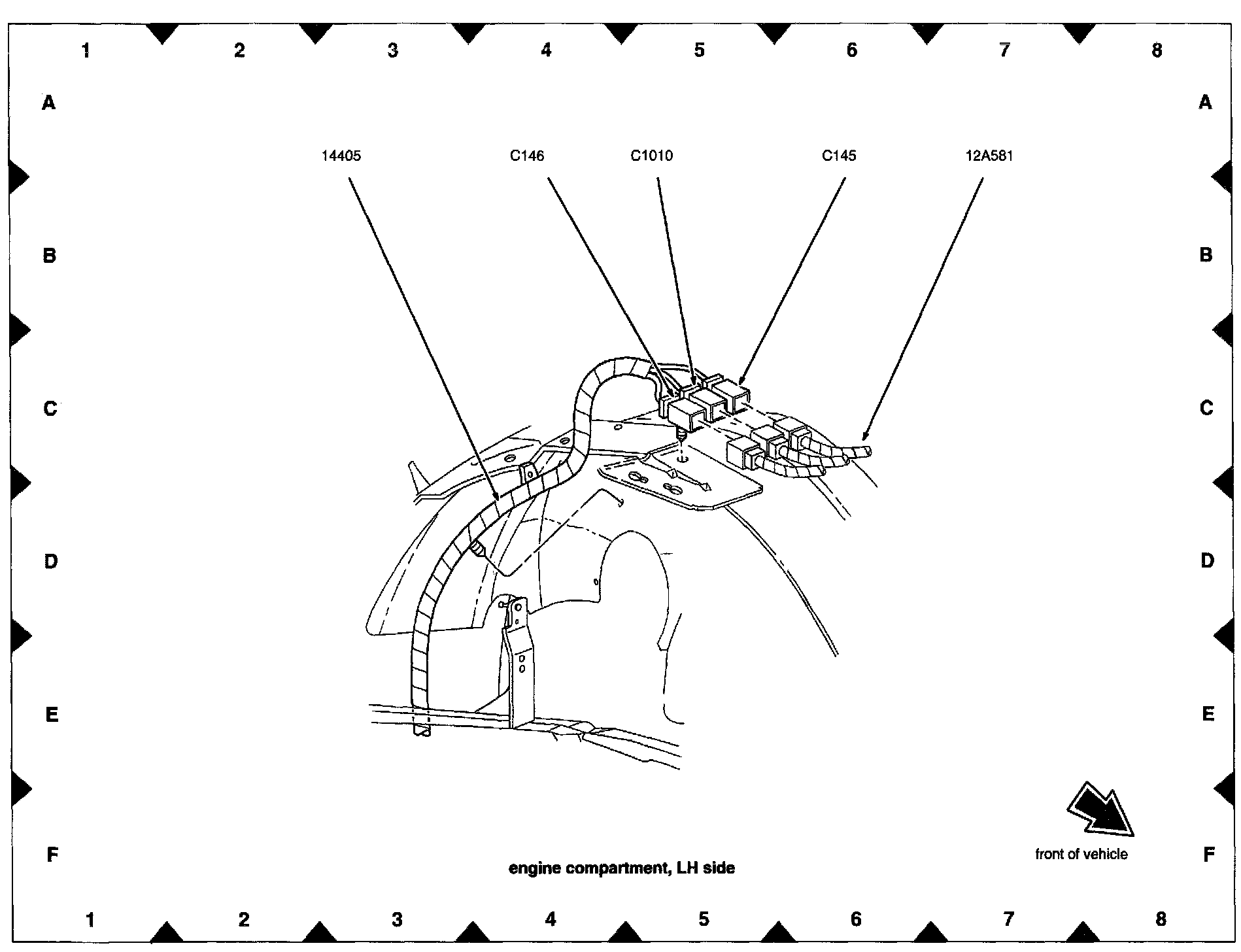 1 2 3 4 5 6 7 8

A A

14405 C146 C1010 C145 12A581

B B

C C

D D

E E

F F

front of vehicle

engine compartment, LH side

1 2 3 4 5 6 7 8