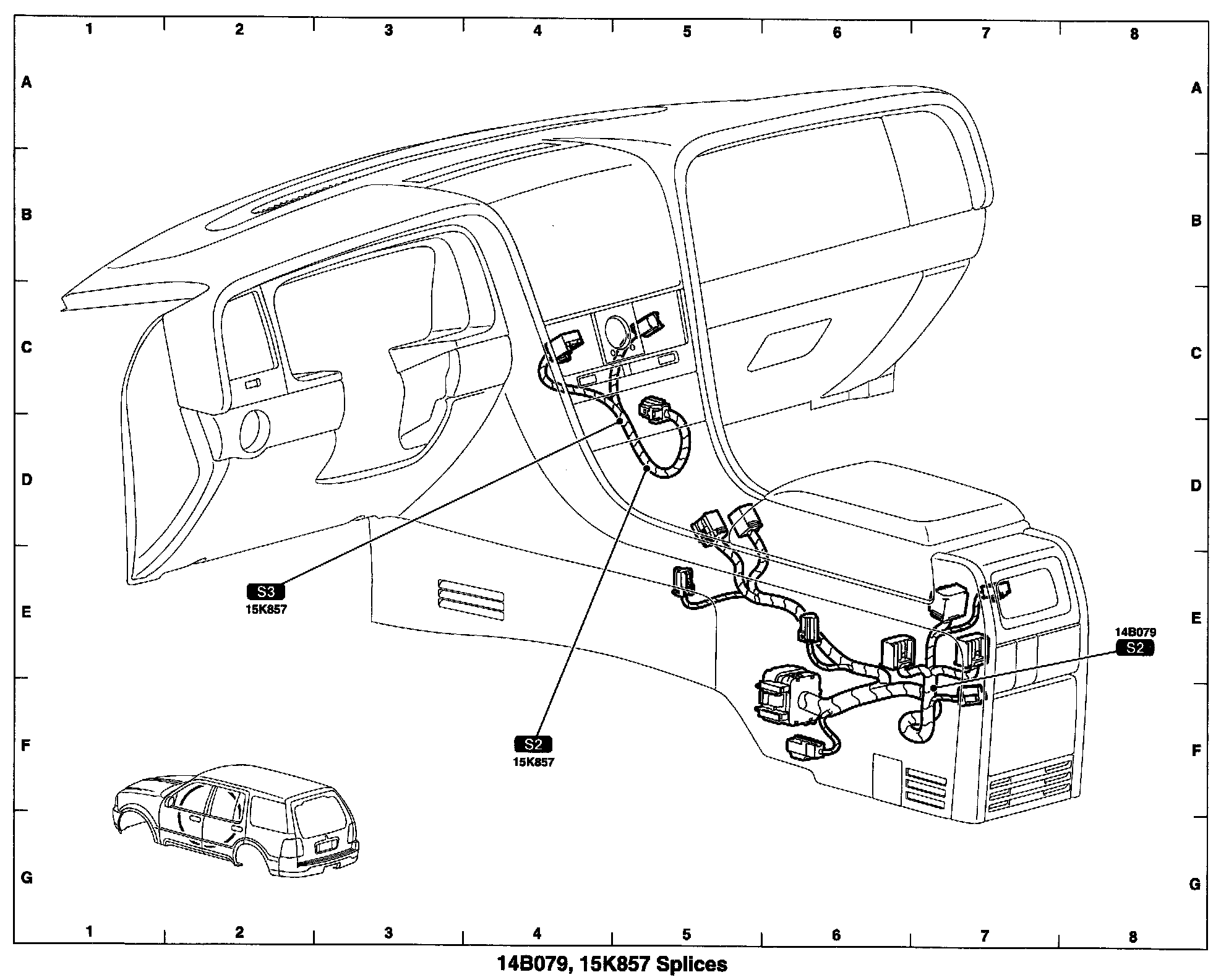 1 2 3 4 5 6 7 8

A

B

C

D

E

F

G

A

B

C

D

E

F

G

S3
15K857

S2
15K857

14B079
S2

1 2 3 4 5 6 7 8

14B079, 15K857 Splices