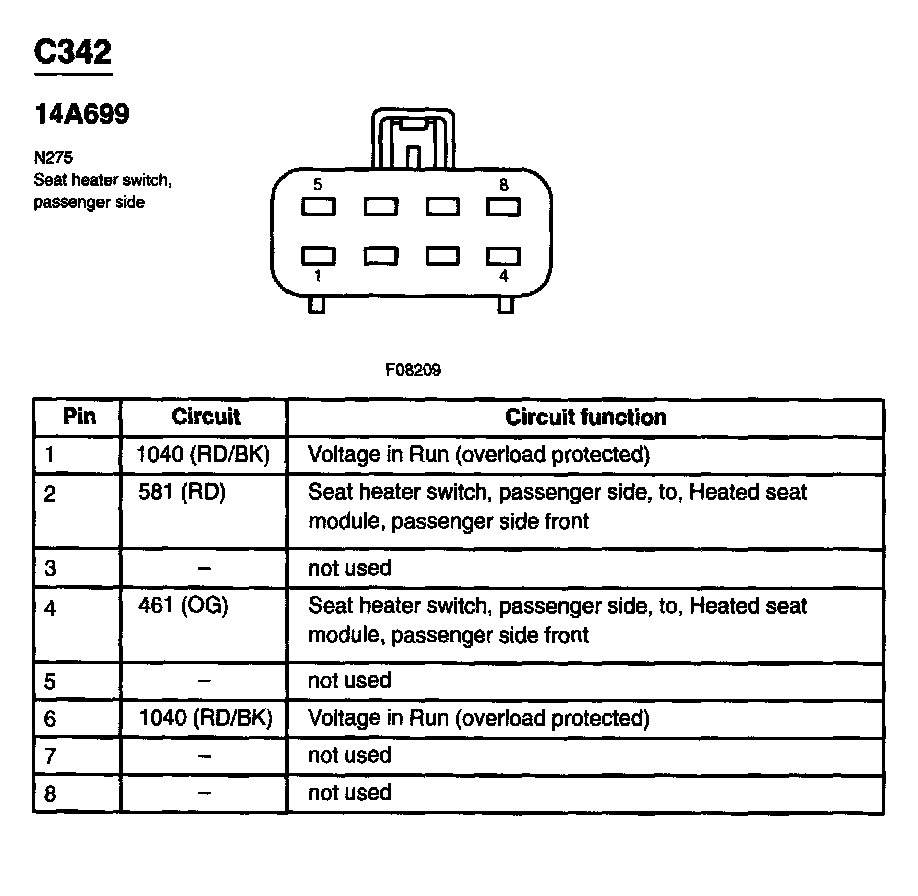 C342

14A699

N275
Seat heater switch, passenger side

5
8
1
4

F08209

| Pin | Circuit | Circuit function |
|---|---|---|
| 1 | 1040 (RD/BK) | Voltage in Run (overload protected) |
| 2 | 581 (RD) | Seat heater switch, passenger side, to, Heated seat module, passenger side front |
| 3 | – | not used |
| 4 | 461 (OG) | Seat heater switch, passenger side, to, Heated seat module, passenger side front |
| 5 | – | not used |
| 6 | 1040 (RD/BK) | Voltage in Run (overload protected) |
| 7 | – | not used |
| 8 | – | not used |