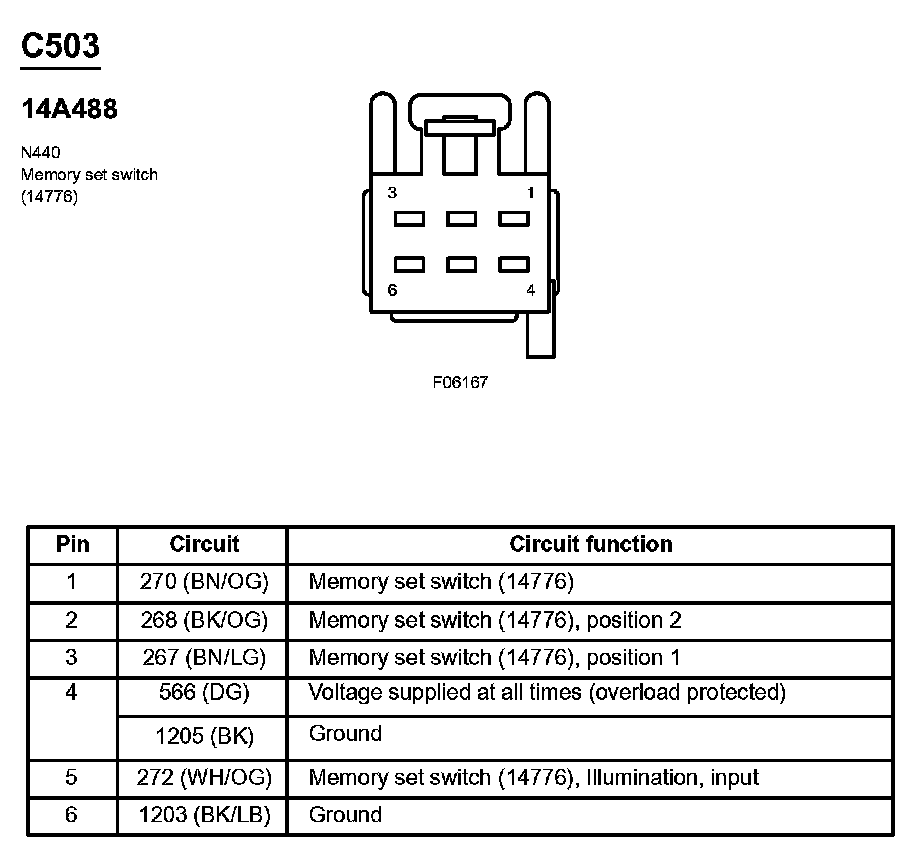 C503

14A488

N440
Memory set switch
(14776)

3
1
6
4

F06167

| Pin | Circuit | Circuit function |
|---|---|---|
| 1 | 270 (BN/OG) | Memory set switch (14776) |
| 2 | 268 (BK/OG) | Memory set switch (14776), position 2 |
| 3 | 267 (BN/LG) | Memory set switch (14776), position 1 |
| 4 | 566 (DG) | Voltage supplied at all times (overload protected) |
|  | 1205 (BK) | Ground |
| 5 | 272 (WH/OG) | Memory set switch (14776), Illumination, input |
| 6 | 1203 (BK/LB) | Ground |