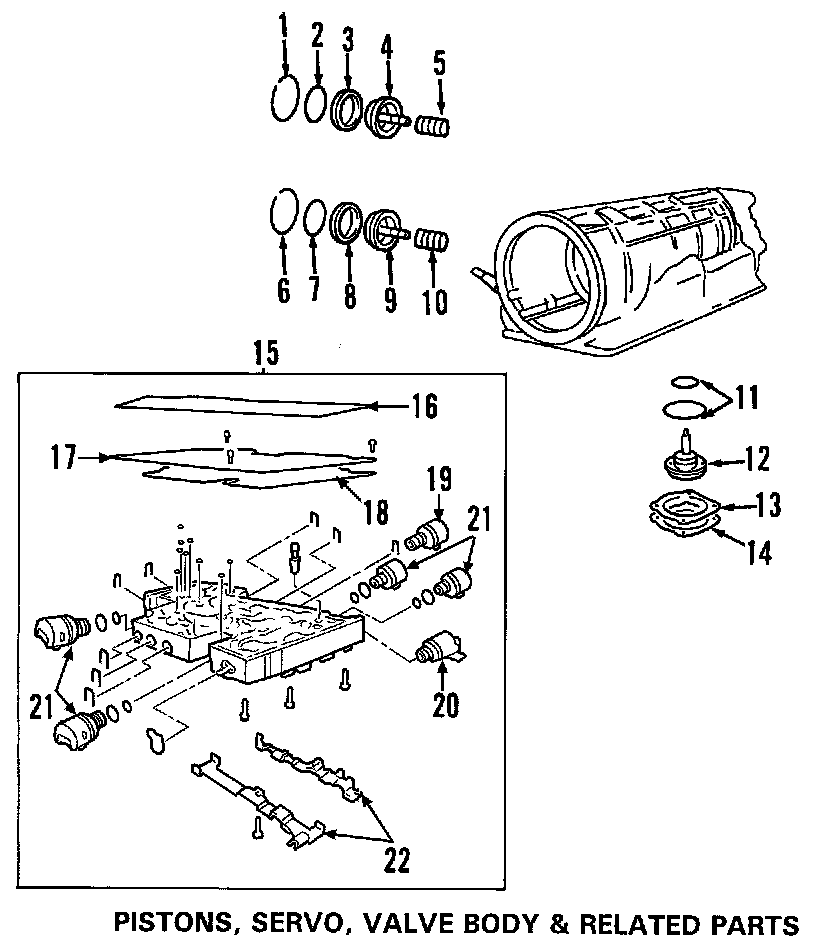 1
2
3
4
5
6
7
8
9
10
15
16
17
18
19
21
11
12
13
14
21
20
22
PISTONS, SERVO, VALVE BODY & RELATED PARTS