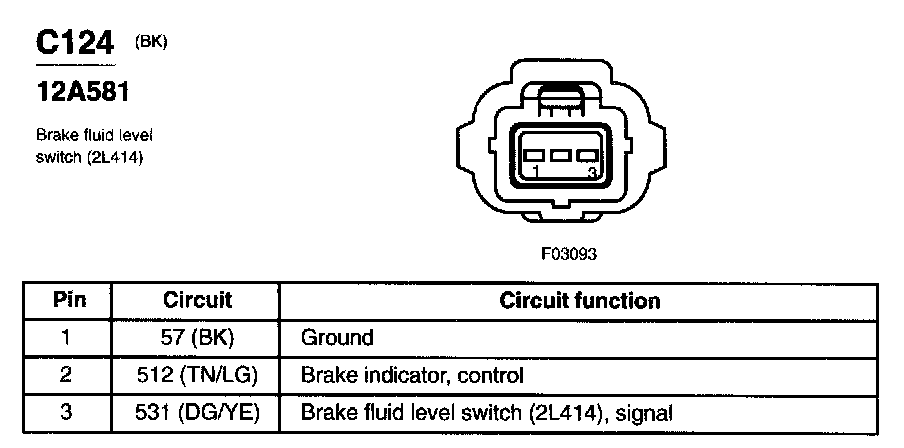 C124 (BK)

12A581

Brake fluid level switch (2L414)

1 3

F03093

| Pin | Circuit | Circuit function |
|---|---|---|
| 1 | 57 (BK) | Ground |
| 2 | 512 (TN/LG) | Brake indicator, control |
| 3 | 531 (DG/YE) | Brake fluid level switch (2L414), signal |