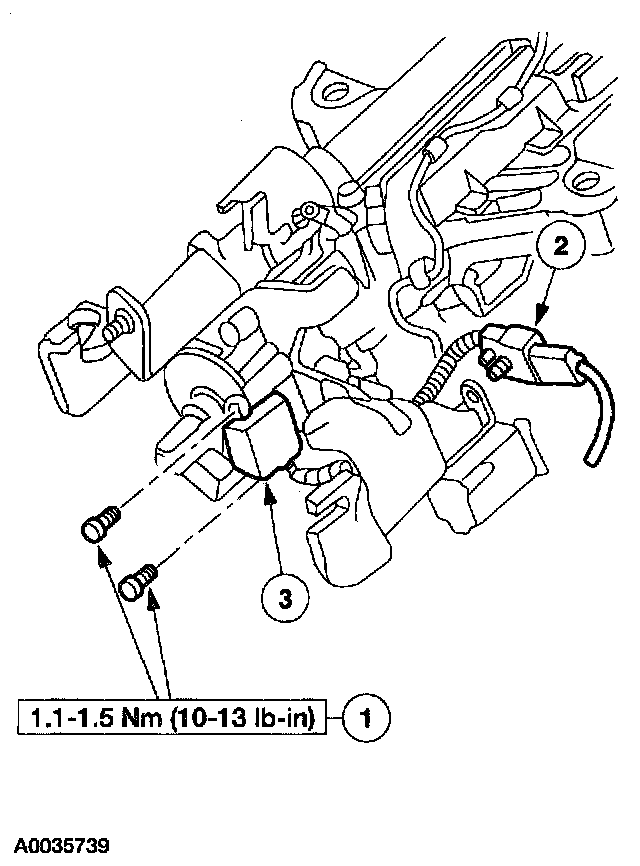 2

3

1.1-1.5 Nm (10-13 lb-in)

1

A0035739