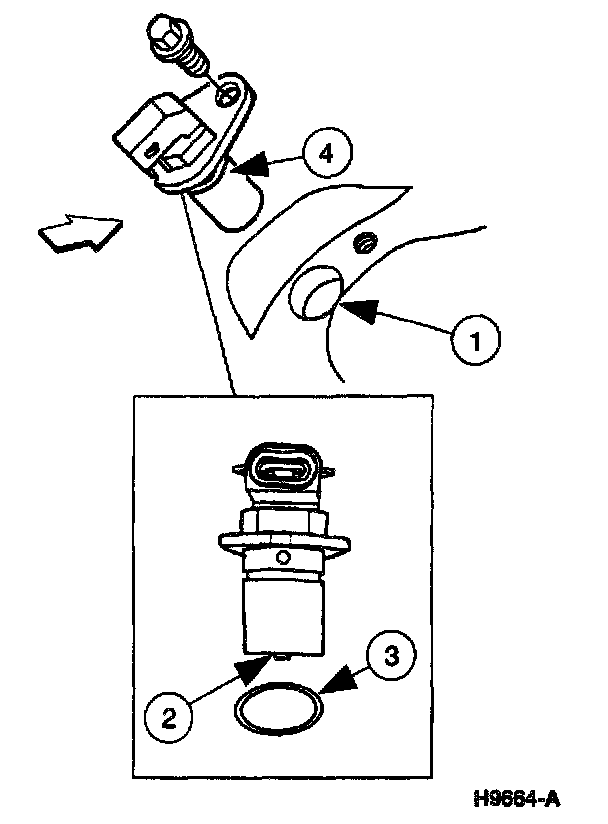 4

1

2

3

H9664-A