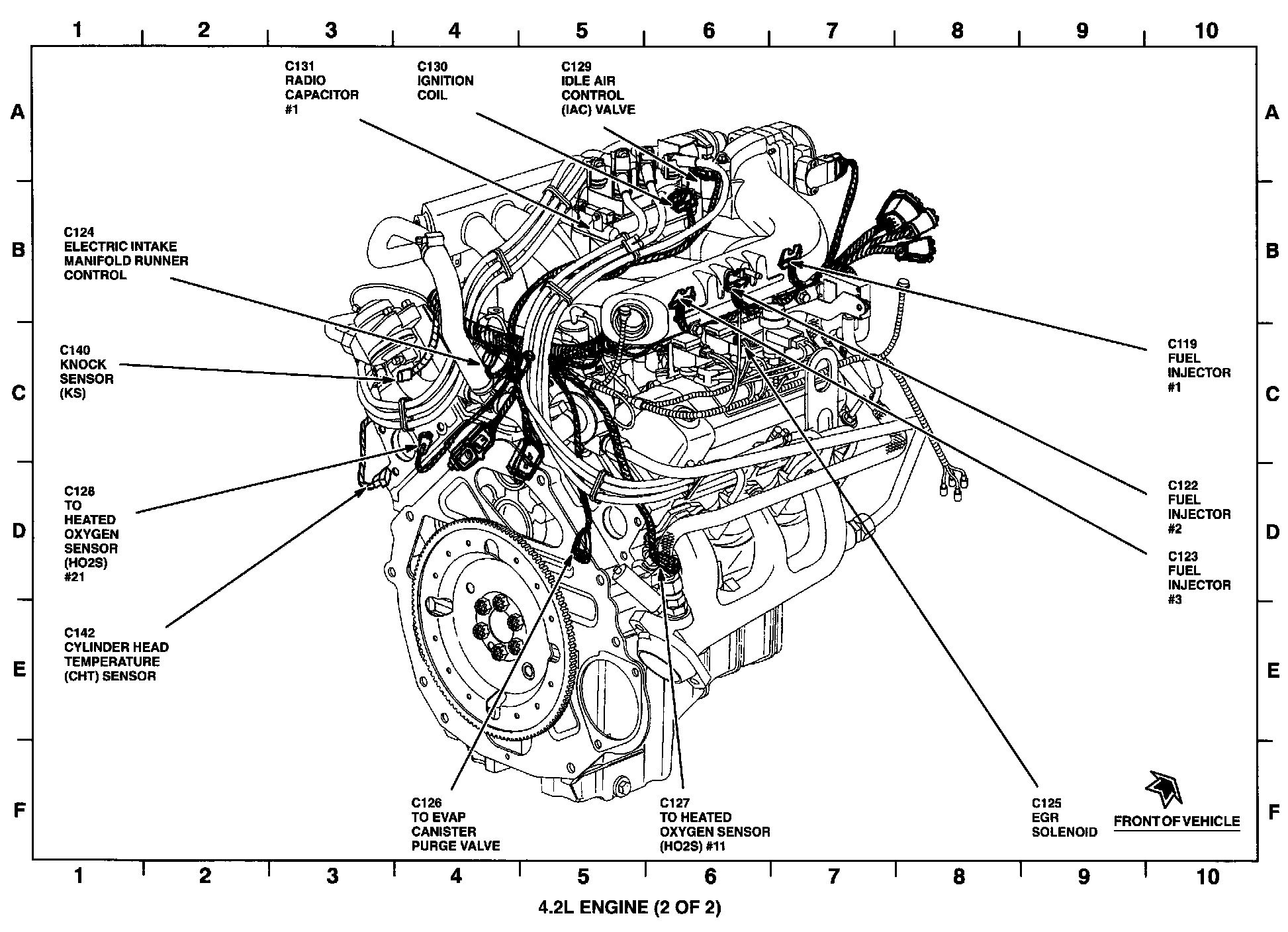 1 2 3 4 5 6 7 8 9 10

A

B

C

D

E

F

C131
RADIO
CAPACITOR
#1

C130
IGNITION
COIL

C129
IDLE AIR
CONTROL
(IAC) VALVE

C124
ELECTRIC INTAKE
MANIFOLD RUNNER
CONTROL

C140
KNOCK
SENSOR
(KS)

C128
TO
HEATED
OXYGEN
SENSOR
(HO2S)
#21

C142
CYLINDER HEAD
TEMPERATURE
(CHT) SENSOR

C119
FUEL
INJECTOR
#1

C122
FUEL
INJECTOR
#2

C123
FUEL
INJECTOR
#3

C126
TO EVAP
CANISTER
PURGE VALVE

C127
TO HEATED
OXYGEN SENSOR
(HO2S) #11

C125
EGR
SOLENOID

FRONT OF VEHICLE

A

B

C

D

E

F

1 2 3 4 5 6 7 8 9 10

4.2L ENGINE (2 OF 2)