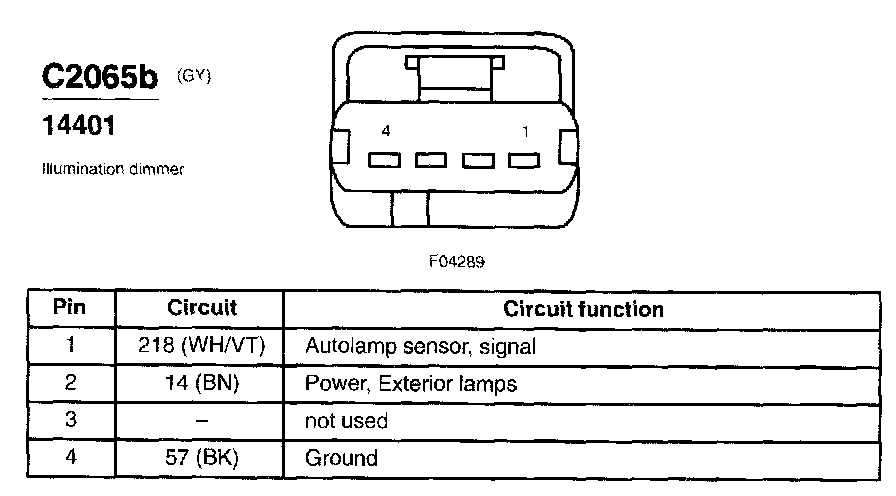 C2065b (GY)

14401

Illumination dimmer

4 1

F04289

| Pin | Circuit | Circuit function |
|---|---|---|
| 1 | 218 (WH/VT) | Autolamp sensor, signal |
| 2 | 14 (BN) | Power, Exterior lamps |
| 3 | – | not used |
| 4 | 57 (BK) | Ground |