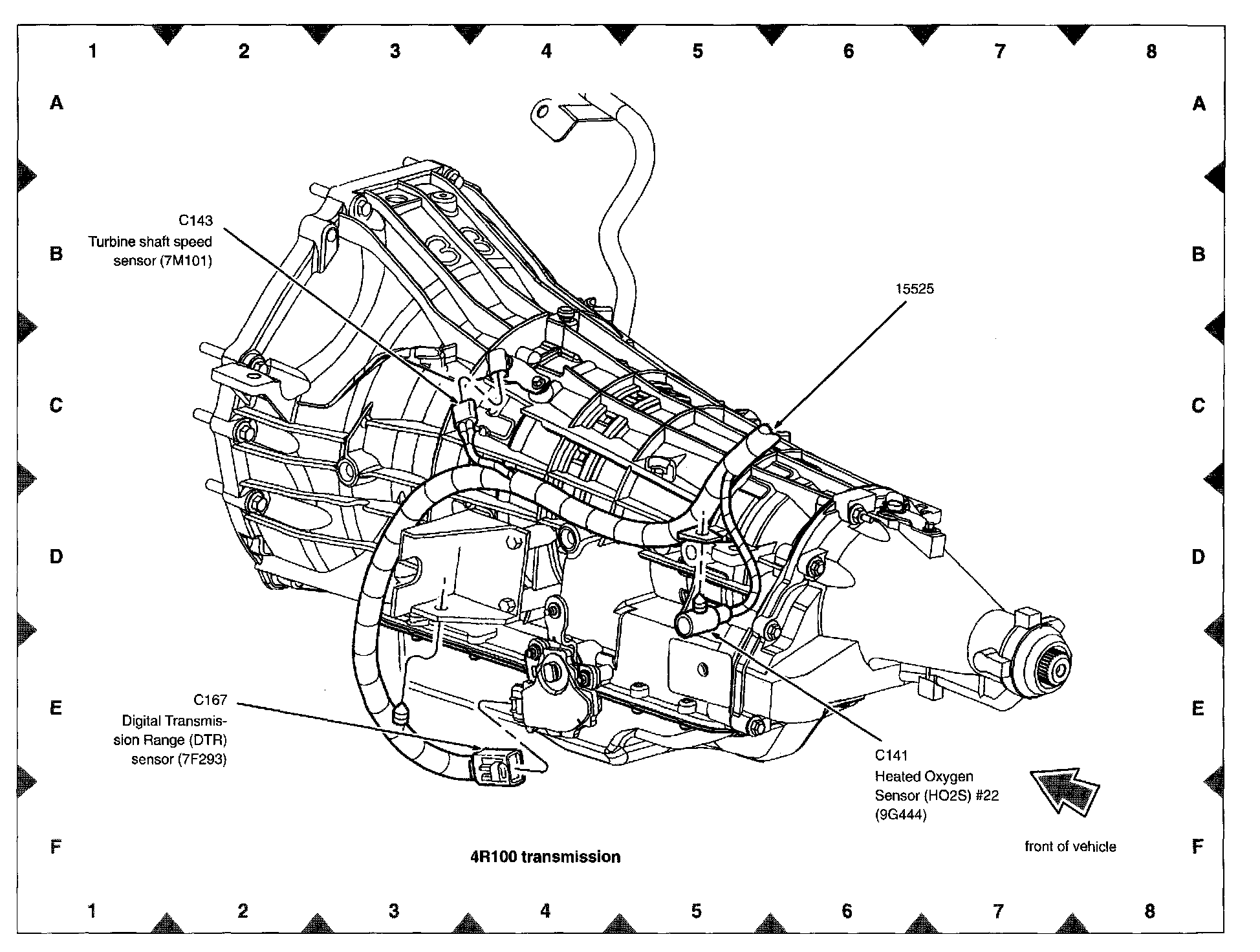 1 2 3 4 5 6 7 8

A A

B B

C C

D D

E E

F F

C143
Turbine shaft speed sensor (7M101)

15525

C167
Digital Transmission Range (DTR) sensor (7F293)

C141
Heated Oxygen Sensor (HO2S) #22 (9G444)

front of vehicle

4R100 transmission

1 2 3 4 5 6 7 8