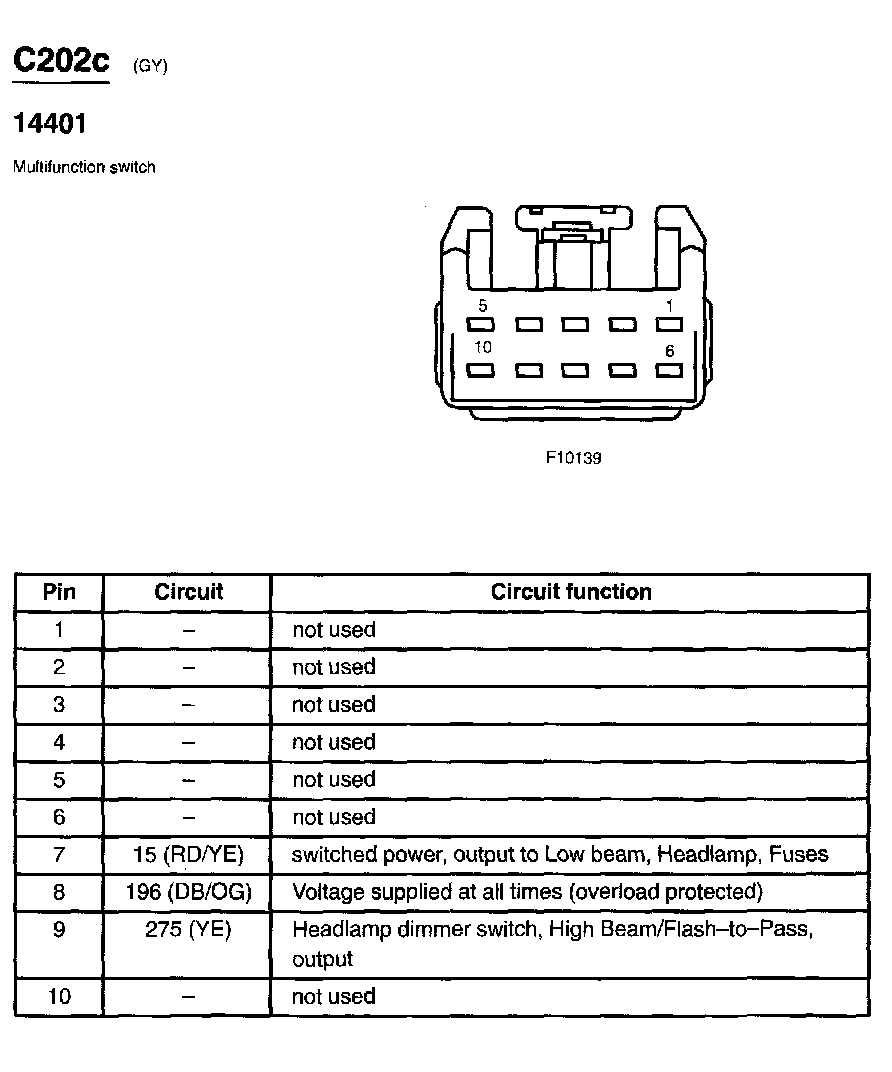 C202c (GY)

14401

Multifunction switch

5
1
10
6

F10139

| Pin | Circuit | Circuit function |
|---|---|---|
| 1 | – | not used |
| 2 | – | not used |
| 3 | – | not used |
| 4 | – | not used |
| 5 | – | not used |
| 6 | – | not used |
| 7 | 15 (RD/YE) | switched power, output to Low beam, Headlamp, Fuses |
| 8 | 196 (DB/OG) | Voltage supplied at all times (overload protected) |
| 9 | 275 (YE) | Headlamp dimmer switch, High Beam/Flash–to–Pass, output |
| 10 | – | not used |