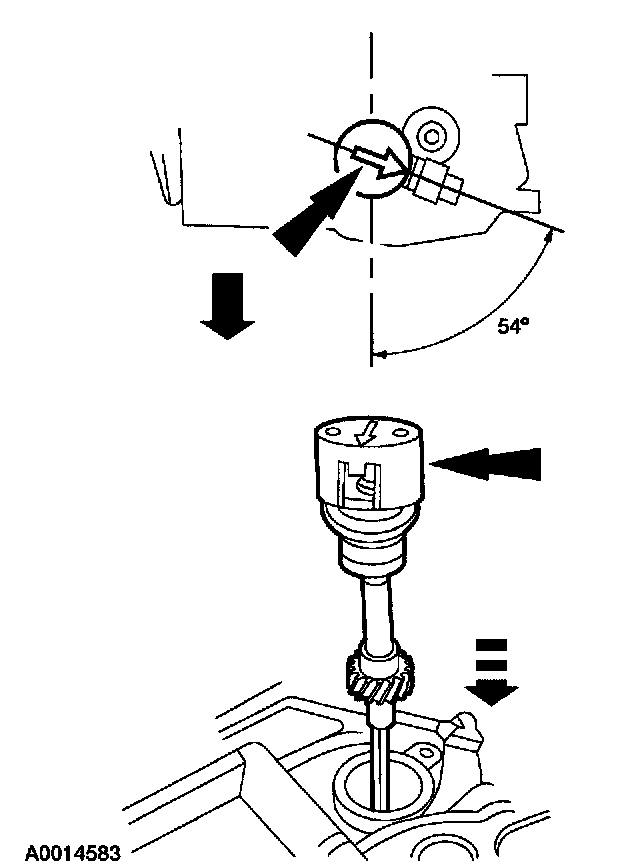 54°

A0014583