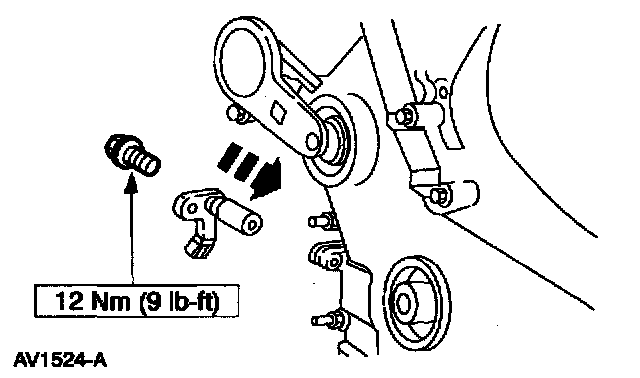 12 Nm (9 lb-ft)

AV1524-A