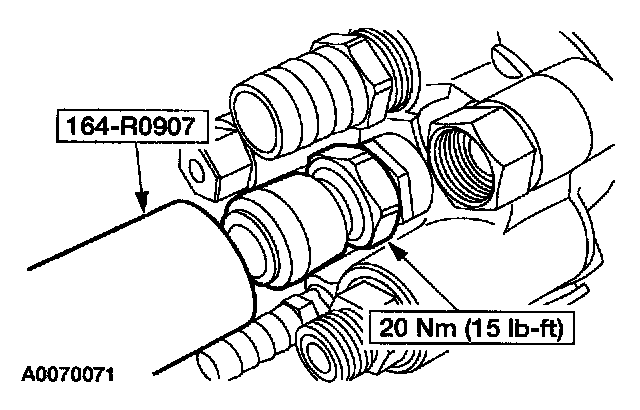 164-R0907

20 Nm (15 lb-ft)

A0070071