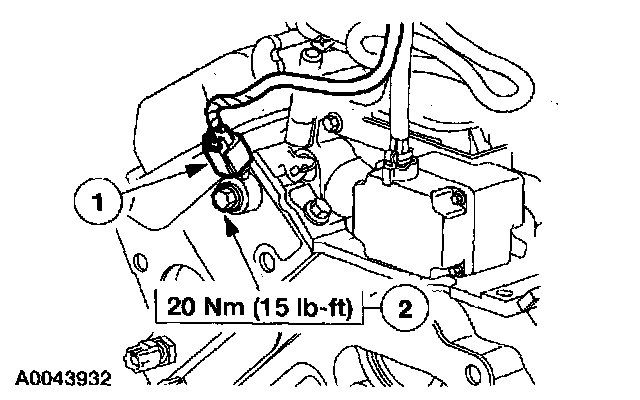 1

20 Nm (15 lb-ft)

2

A0043932