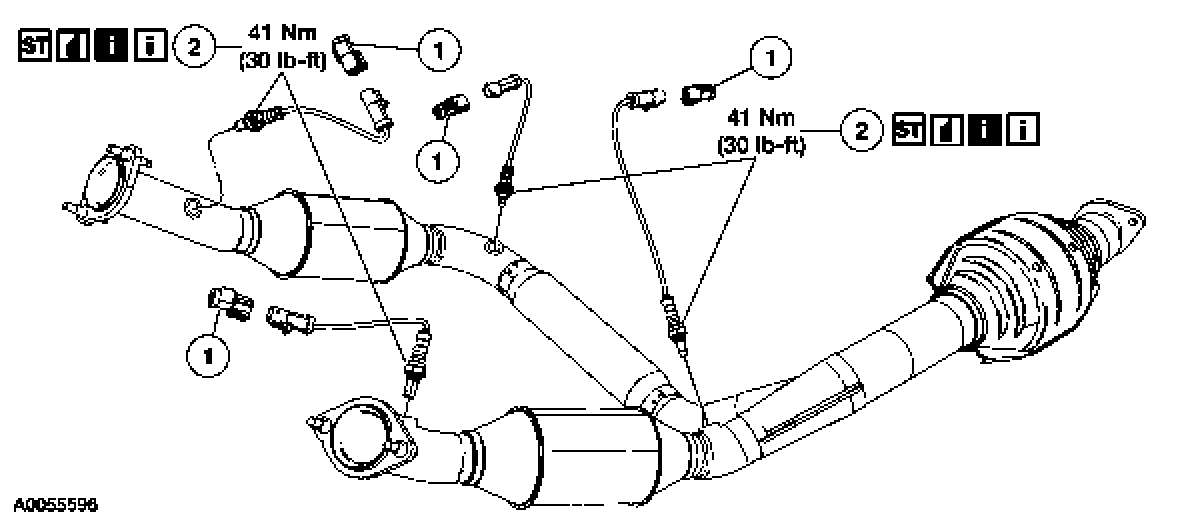 ST

2

41 Nm
(30 lb-ft)

1

1

1

41 Nm
(30 lb-ft)

2

ST

1

A0055596