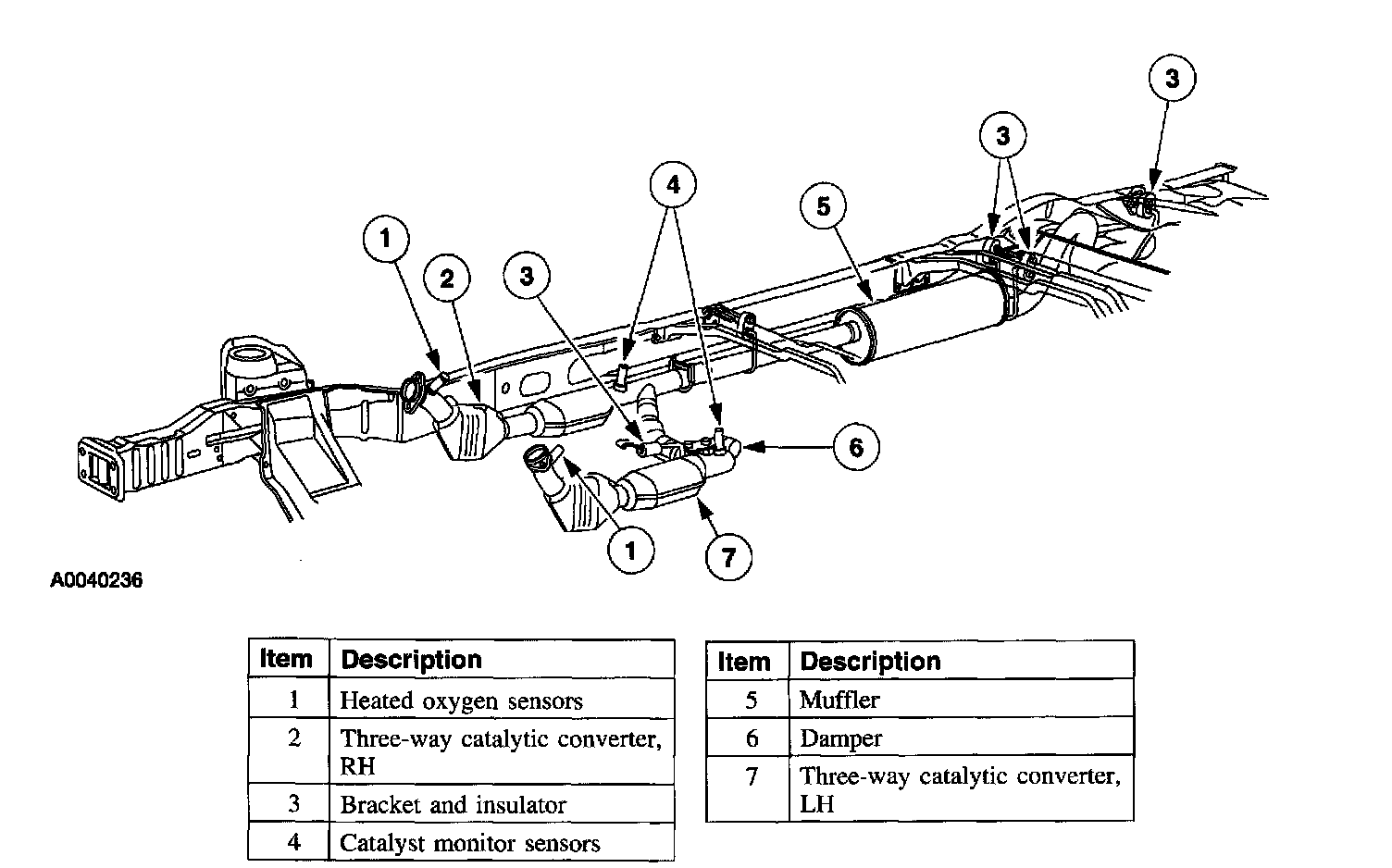 3

3

4

5

1

2

3

6

1

7

A0040236

| Item | Description |
|---|---|
| 1 | Heated oxygen sensors |
| 2 | Three-way catalytic converter, RH |
| 3 | Bracket and insulator |
| 4 | Catalyst monitor sensors |

| Item | Description |
|---|---|
| 5 | Muffler |
| 6 | Damper |
| 7 | Three-way catalytic converter, LH |