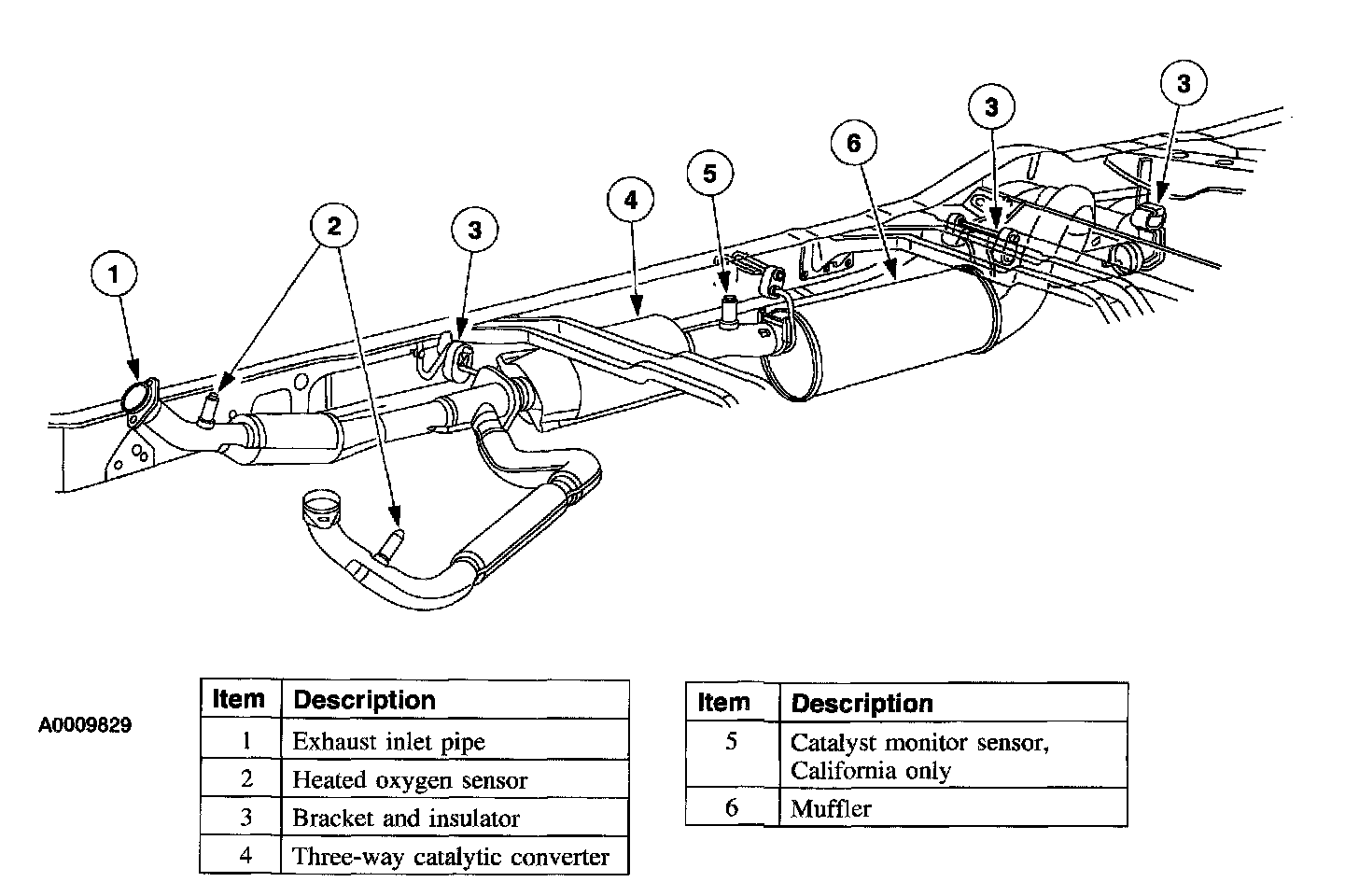 1
2
3
4
5
6
3
3

A0009829

| Item | Description |
|---|---|
| 1 | Exhaust inlet pipe |
| 2 | Heated oxygen sensor |
| 3 | Bracket and insulator |
| 4 | Three-way catalytic converter |

| Item | Description |
|---|---|
| 5 | Catalyst monitor sensor, California only |
| 6 | Muffler |