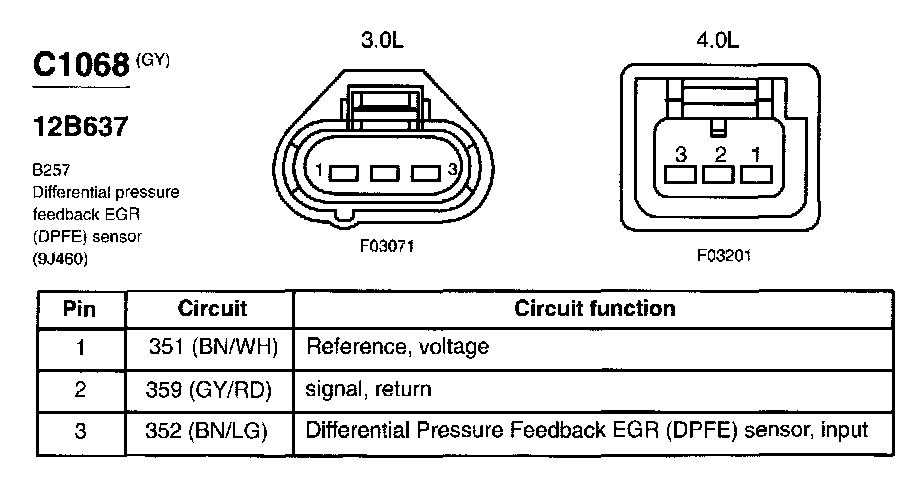 C1068 (GY)

12B637

B257
Differential pressure feedback EGR (DPFE) sensor (9J460)

3.0L

1 3

F03071

4.0L

3 2 1

F03201

| Pin | Circuit | Circuit function |
|---|---|---|
| 1 | 351 (BN/WH) | Reference, voltage |
| 2 | 359 (GY/RD) | signal, return |
| 3 | 352 (BN/LG) | Differential Pressure Feedback EGR (DPFE) sensor, input |