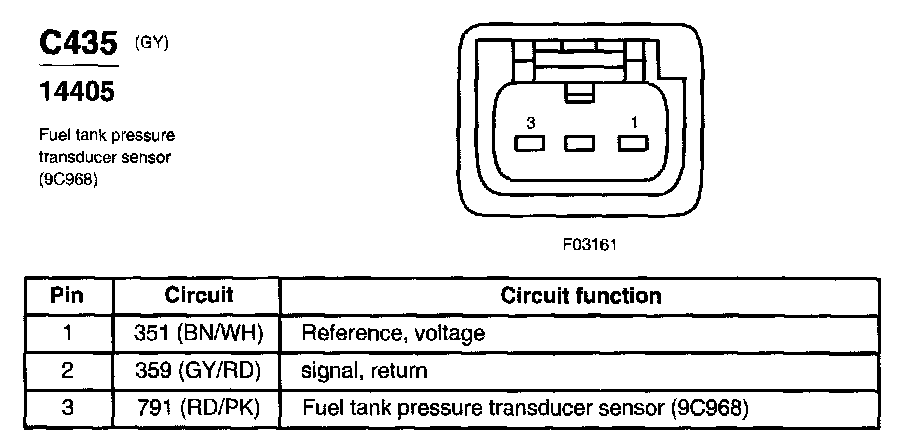 C435 (GY)

14405

Fuel tank pressure transducer sensor (9C968)

3 1

F03161

| Pin | Circuit | Circuit function |
|---|---|---|
| 1 | 351 (BN/WH) | Reference, voltage |
| 2 | 359 (GY/RD) | signal, return |
| 3 | 791 (RD/PK) | Fuel tank pressure transducer sensor (9C968) |