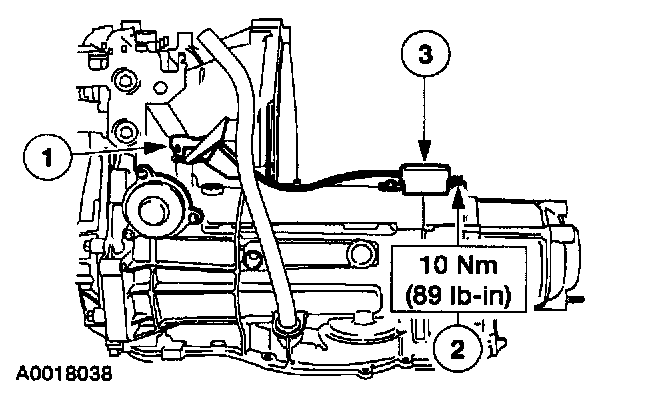 3

1

10 Nm
(89 lb-in)

2

A0018038