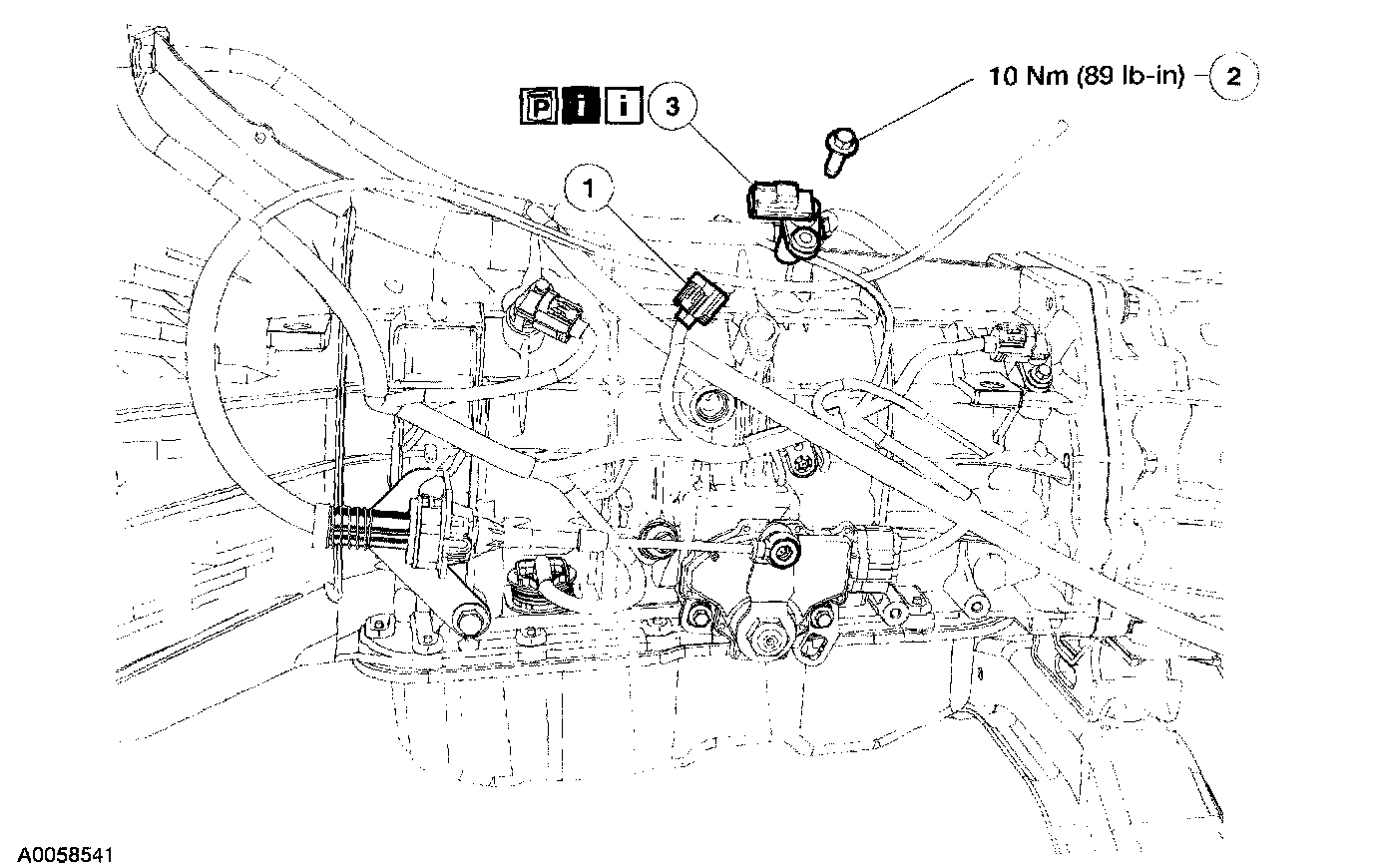 10 Nm (89 lb-in) 2

P i i 3

1

A0058541