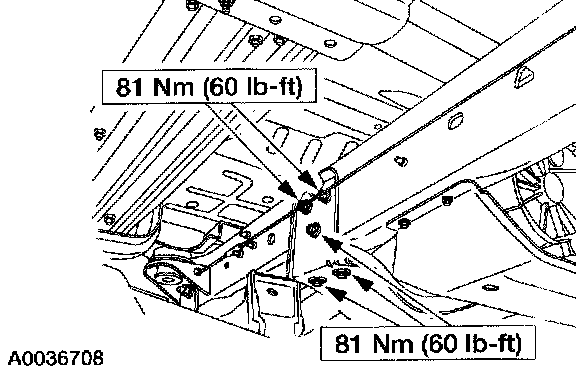 81 Nm (60 lb-ft)

81 Nm (60 lb-ft)

A0036708