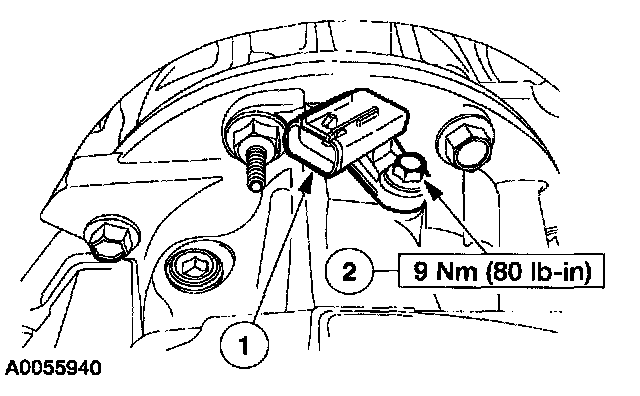 2
9 Nm (80 lb-in)
1
A0055940