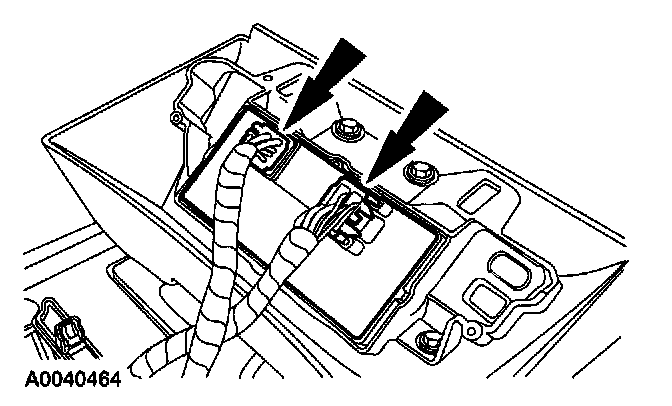 A0040464