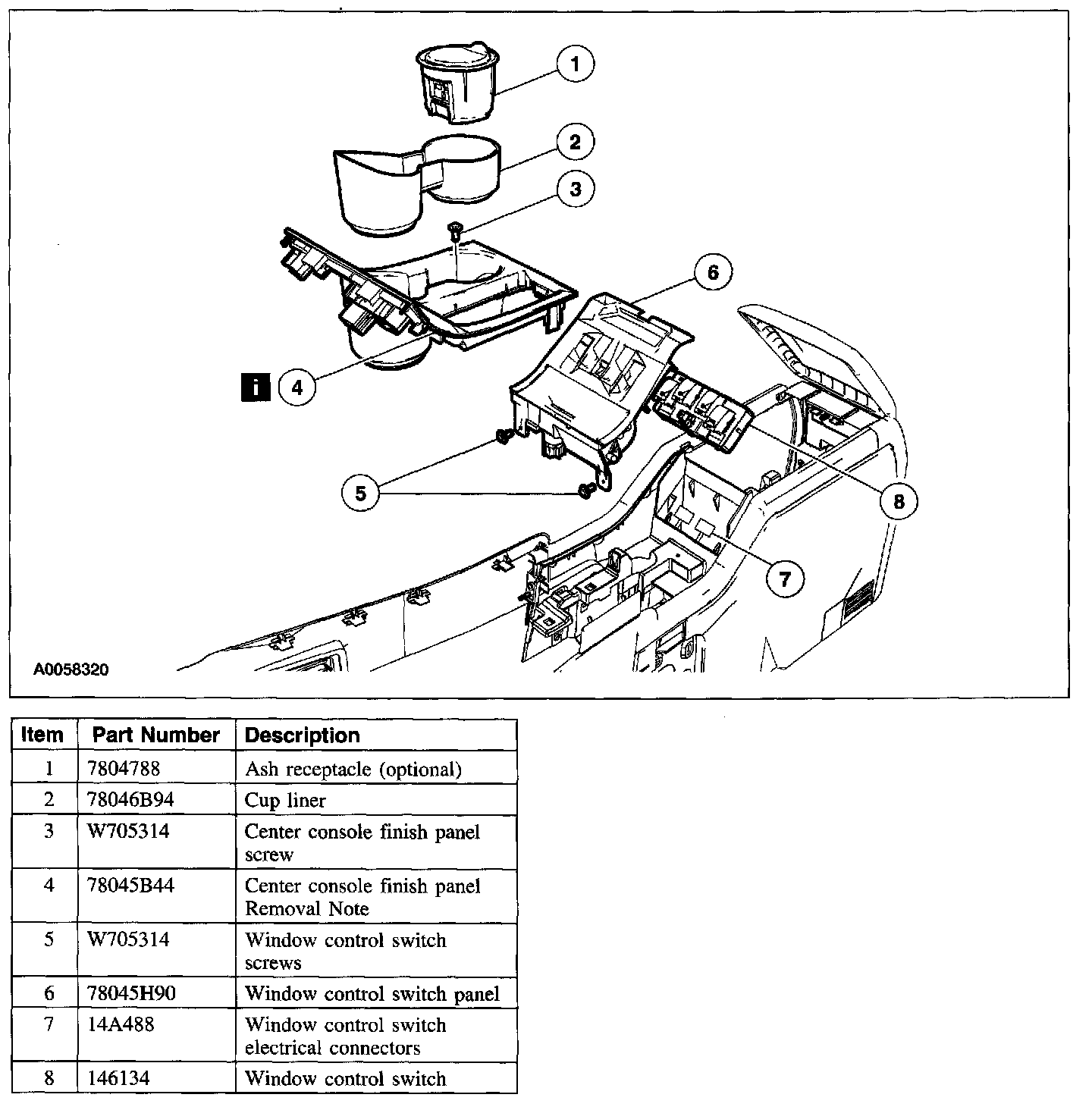 1
2
3
6
i 4
5
8
7
A0058320

| Item | Part Number | Description |
|---|---|---|
| 1 | 7804788 | Ash receptacle (optional) |
| 2 | 78046B94 | Cup liner |
| 3 | W705314 | Center console finish panel screw |
| 4 | 78045B44 | Center console finish panel Removal Note |
| 5 | W705314 | Window control switch screws |
| 6 | 78045H90 | Window control switch panel |
| 7 | 14A488 | Window control switch electrical connectors |
| 8 | 146134 | Window control switch |