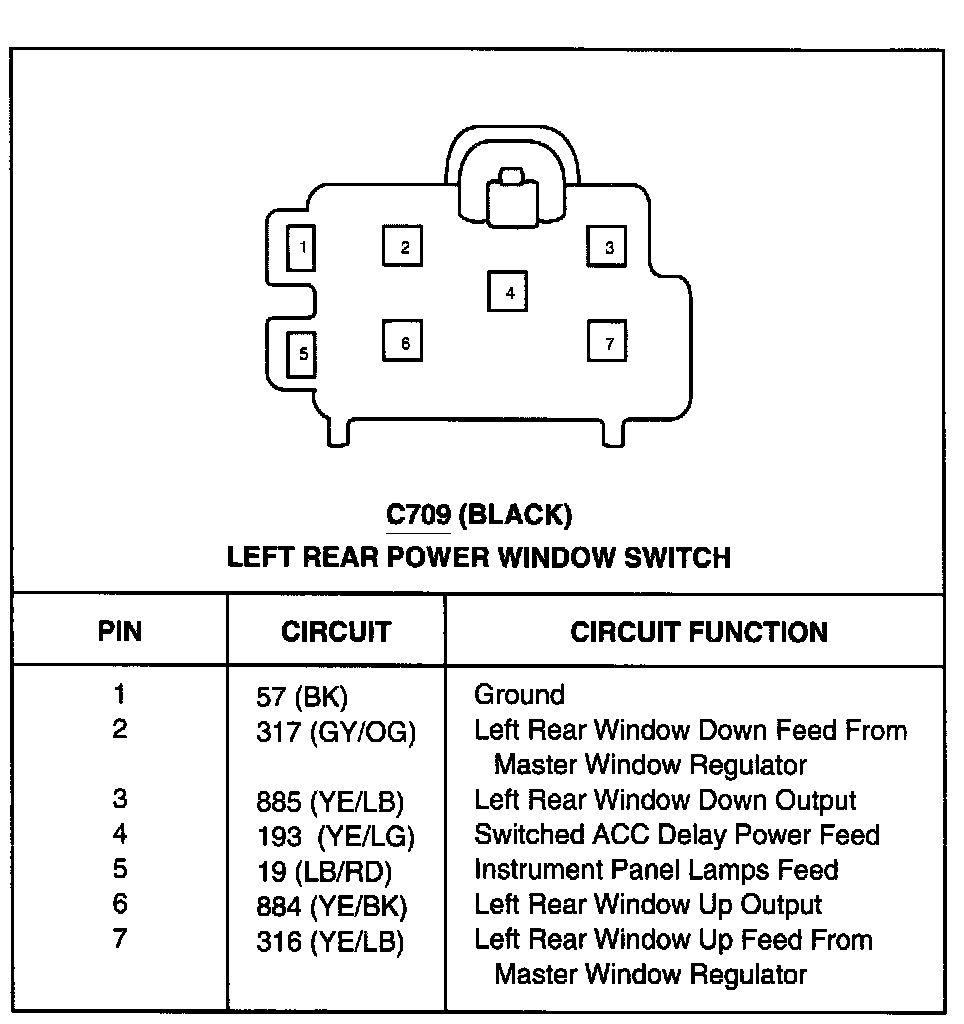 1
2
3
4
5
6
7

C709 (BLACK)
LEFT REAR POWER WINDOW SWITCH

| PIN | CIRCUIT | CIRCUIT FUNCTION |
|---|---|---|
| 1 | 57 (BK) | Ground |
| 2 | 317 (GY/OG) | Left Rear Window Down Feed From Master Window Regulator |
| 3 | 885 (YE/LB) | Left Rear Window Down Output |
| 4 | 193 (YE/LG) | Switched ACC Delay Power Feed |
| 5 | 19 (LB/RD) | Instrument Panel Lamps Feed |
| 6 | 884 (YE/BK) | Left Rear Window Up Output |
| 7 | 316 (YE/LB) | Left Rear Window Up Feed From Master Window Regulator |