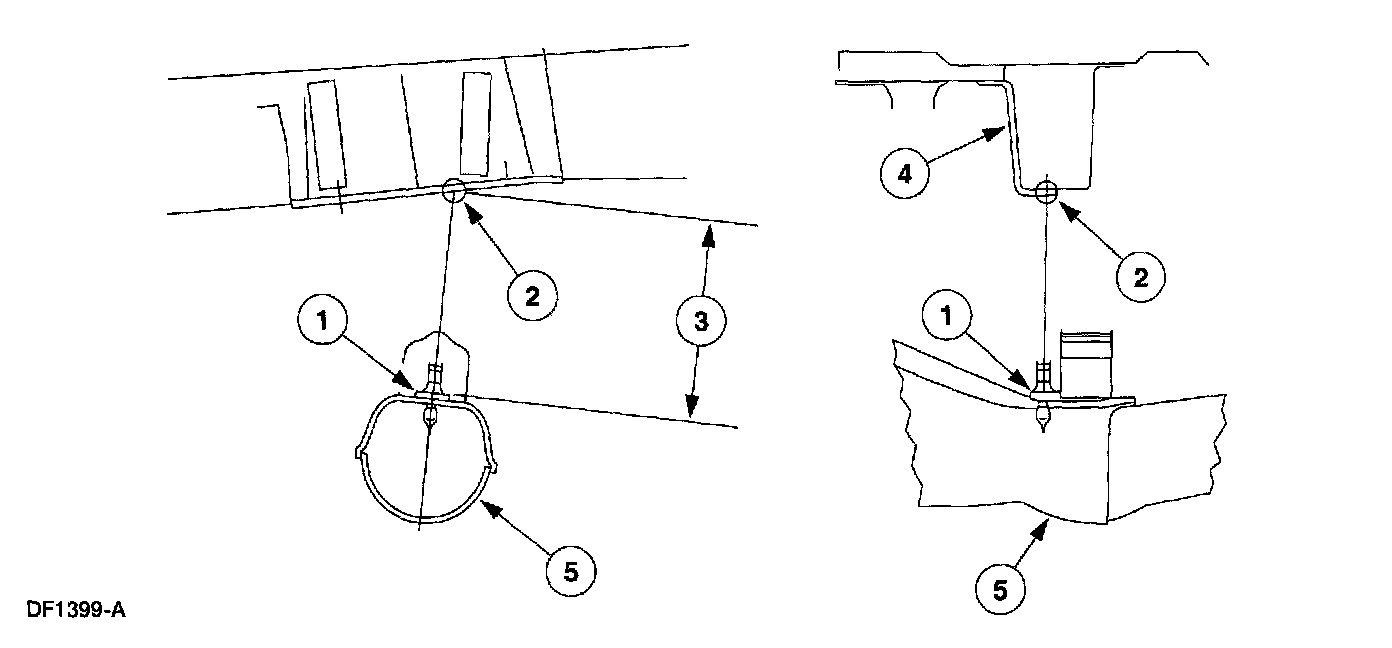 2
1
3
5
4
2
1
5
DF1399-A