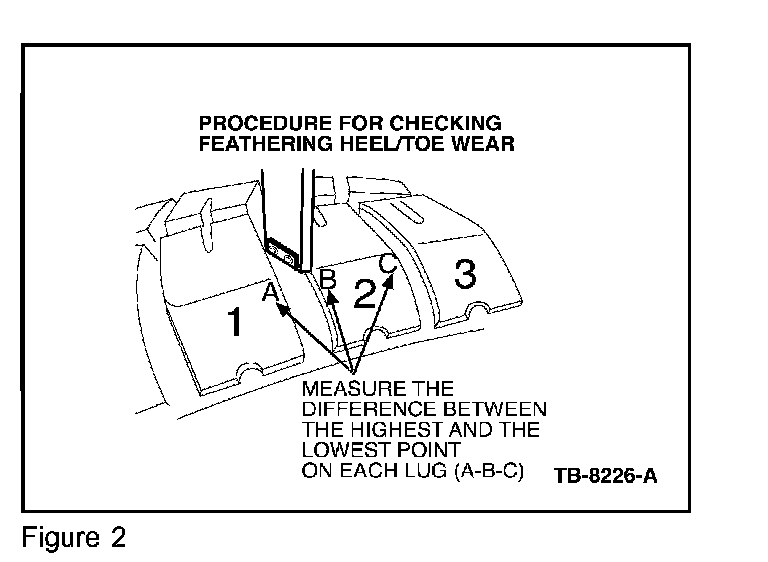 PROCEDURE FOR CHECKING FEATHERING HEEL/TOE WEAR

1

A

B

2

C

3

MEASURE THE DIFFERENCE BETWEEN THE HIGHEST AND THE LOWEST POINT ON EACH LUG (A-B-C)

TB-8226-A

Figure 2