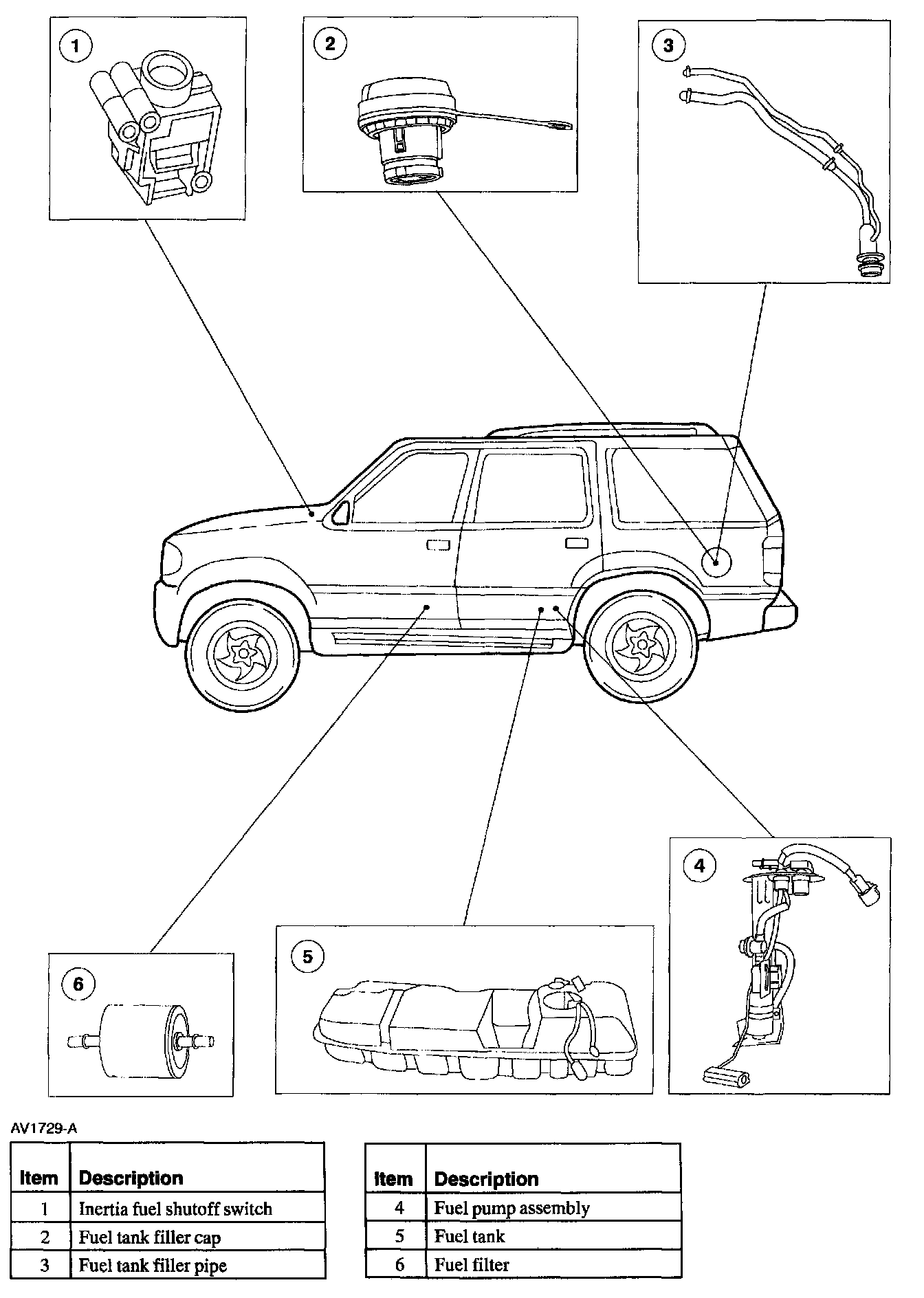 1

2

3

4

5

6

AV1729-A

| Item | Description |
|---|---|
| 1 | Inertia fuel shutoff switch |
| 2 | Fuel tank filler cap |
| 3 | Fuel tank filler pipe |

| Item | Description |
|---|---|
| 4 | Fuel pump assembly |
| 5 | Fuel tank |
| 6 | Fuel filter |