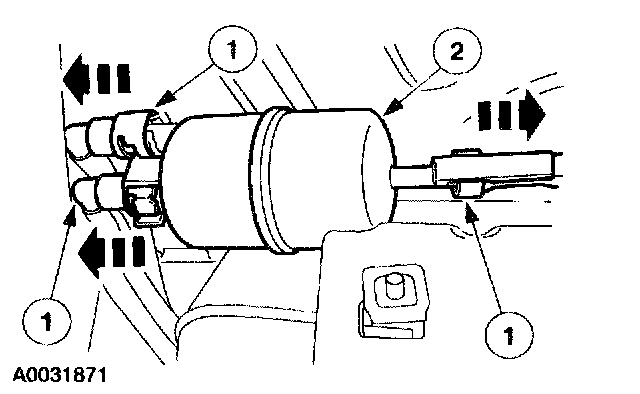 1
2
1
1
A0031871