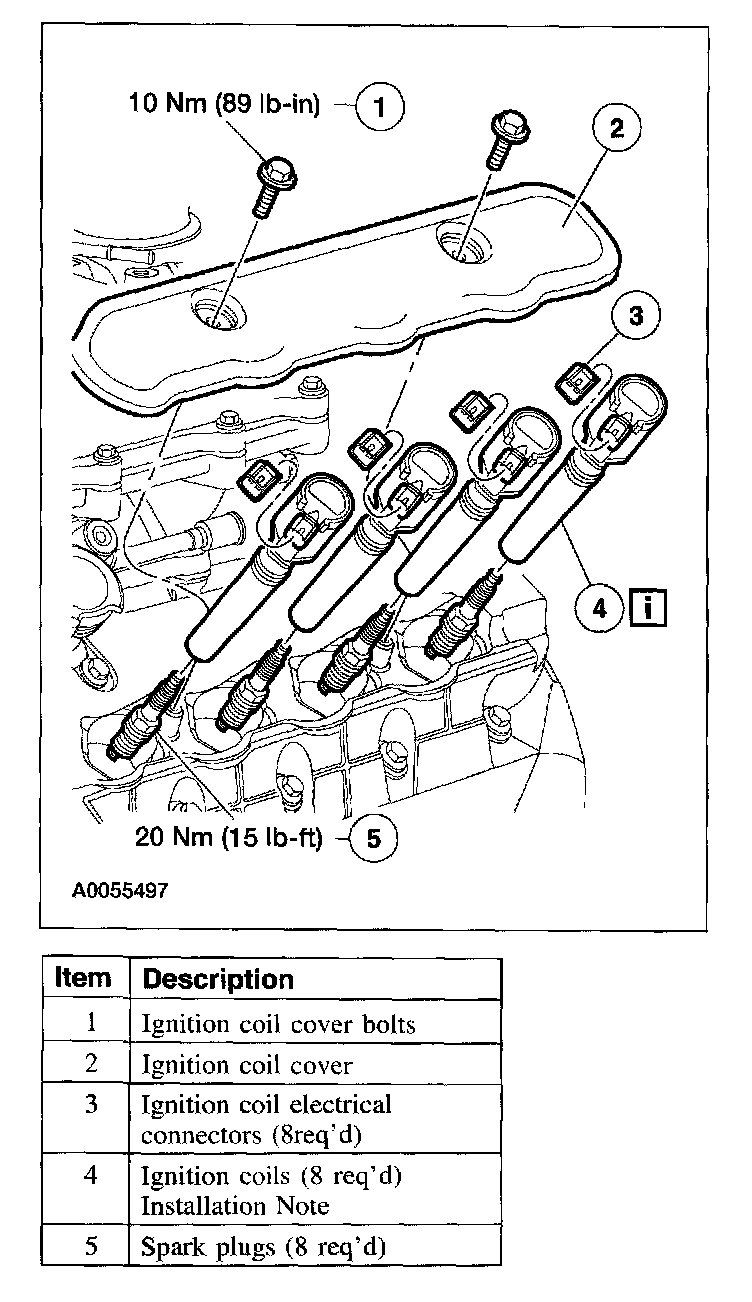 10 Nm (89 lb-in) 1

2

3

4 i

20 Nm (15 lb-ft) 5

A0055497

| Item | Description |
|---|---|
| 1 | Ignition coil cover bolts |
| 2 | Ignition coil cover |
| 3 | Ignition coil electrical connectors (8req'd) |
| 4 | Ignition coils (8 req'd) Installation Note |
| 5 | Spark plugs (8 req'd) |