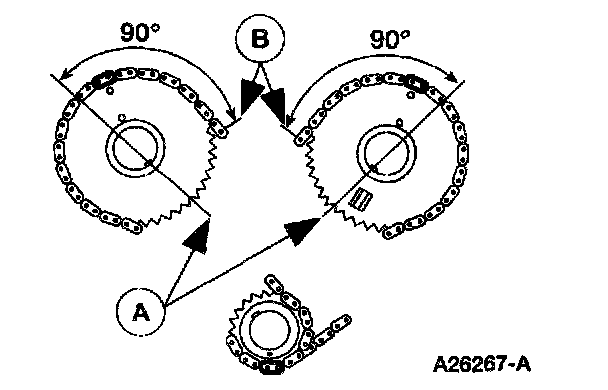 90°

B

90°

A

A26267-A