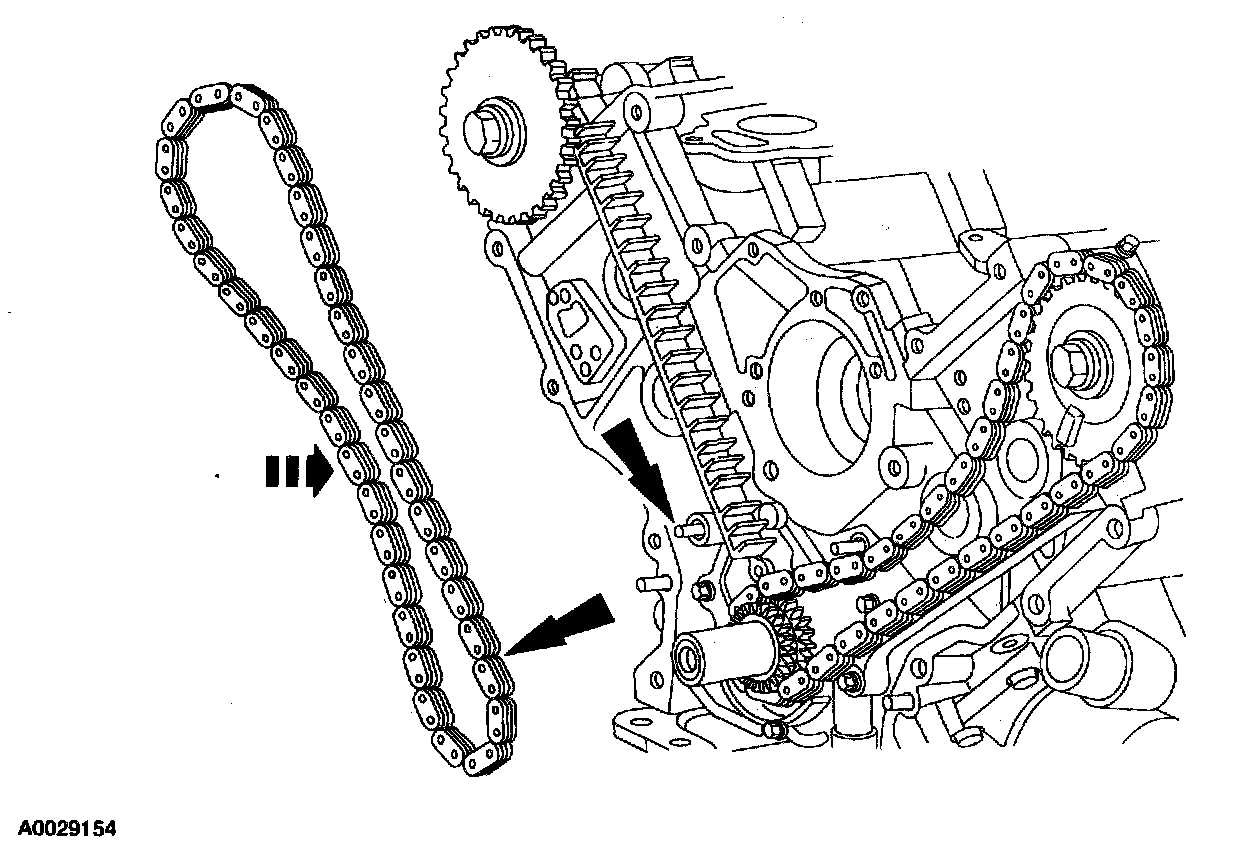 A0029154