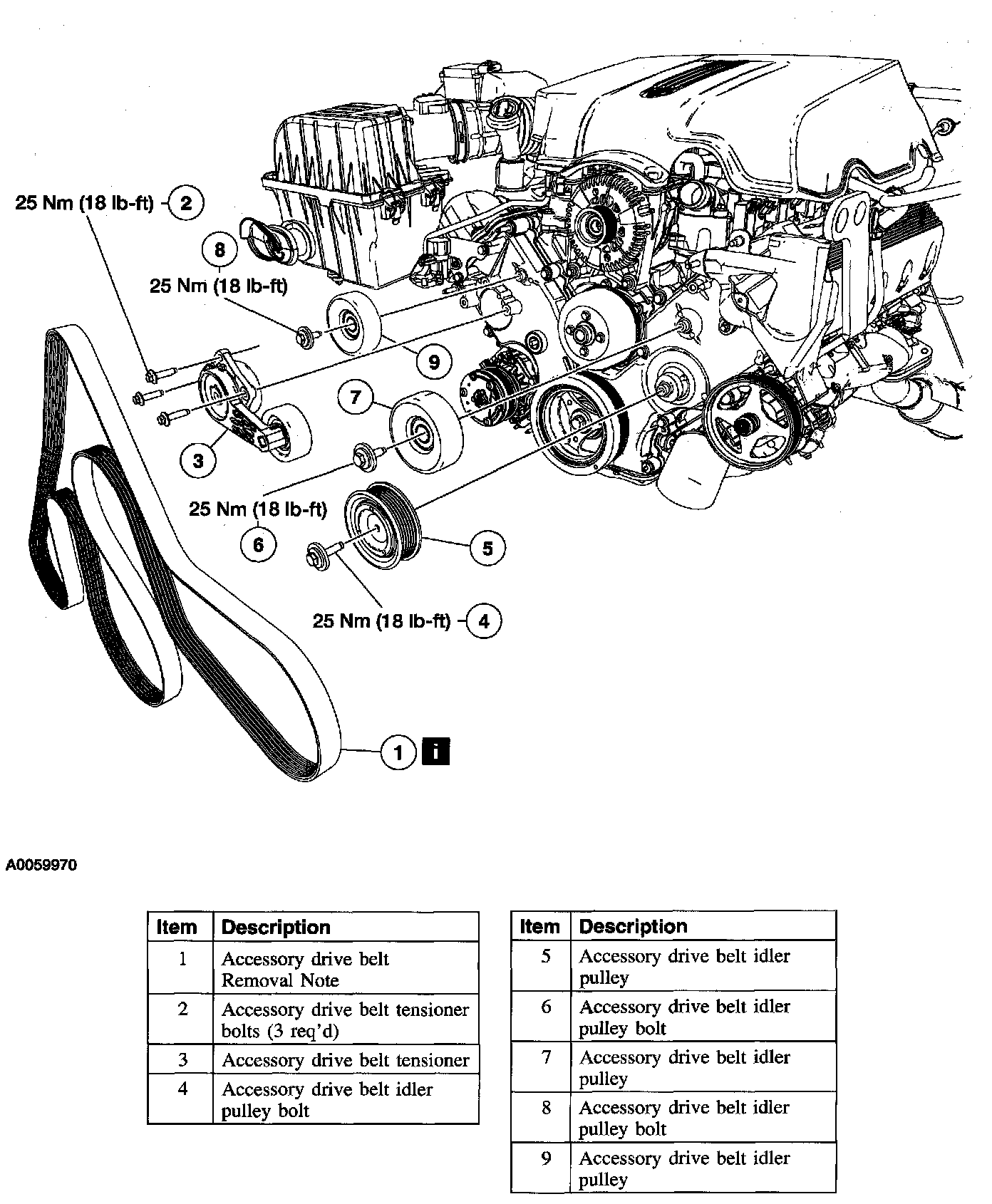 25 Nm (18 lb-ft) 2

8

25 Nm (18 lb-ft)

9

7

3

25 Nm (18 lb-ft)

6

5

25 Nm (18 lb-ft) 4

1 i

A0059970

| Item | Description |
|---|---|
| 1 | Accessory drive belt Removal Note |
| 2 | Accessory drive belt tensioner bolts (3 req'd) |
| 3 | Accessory drive belt tensioner |
| 4 | Accessory drive belt idler pulley bolt |

| Item | Description |
|---|---|
| 5 | Accessory drive belt idler pulley |
| 6 | Accessory drive belt idler pulley bolt |
| 7 | Accessory drive belt idler pulley |
| 8 | Accessory drive belt idler pulley bolt |
| 9 | Accessory drive belt idler pulley |