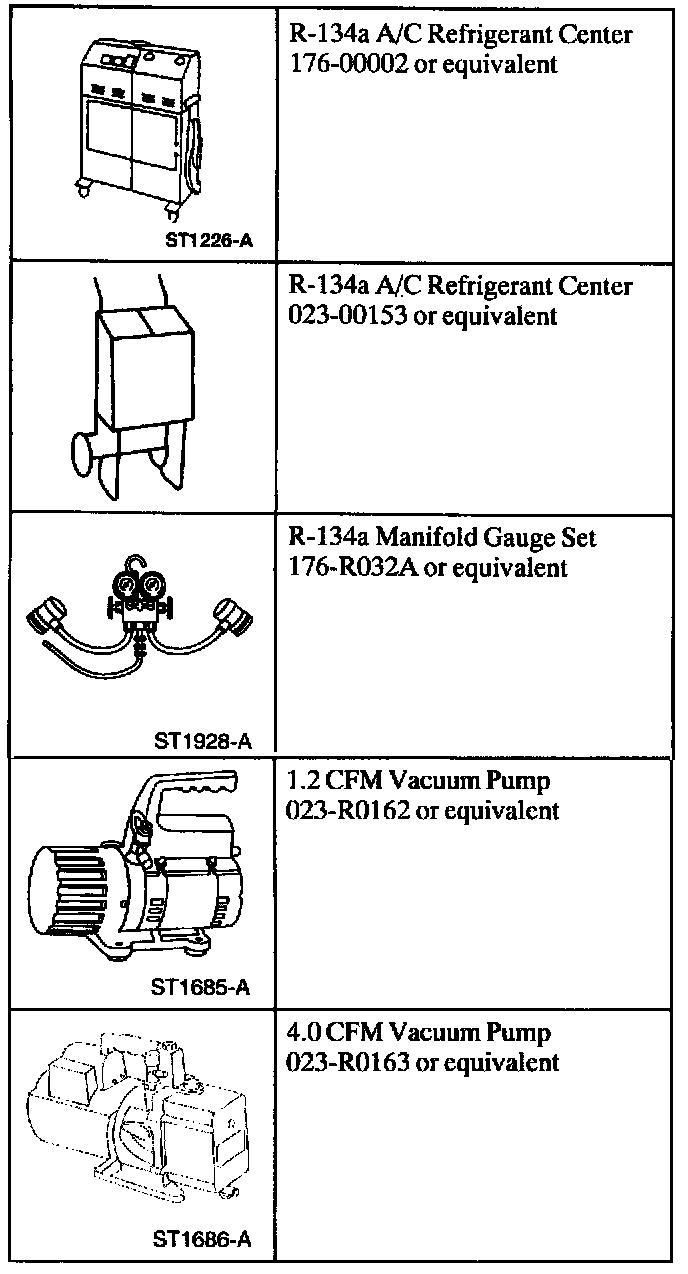 | | |
|---|---|
| ST1226-A | R-134a A/C Refrigerant Center 176-00002 or equivalent |
| | R-134a A/C Refrigerant Center 023-00153 or equivalent |
| ST1928-A | R-134a Manifold Gauge Set 176-R032A or equivalent |
| ST1685-A | 1.2 CFM Vacuum Pump 023-R0162 or equivalent |
| ST1686-A | 4.0 CFM Vacuum Pump 023-R0163 or equivalent |