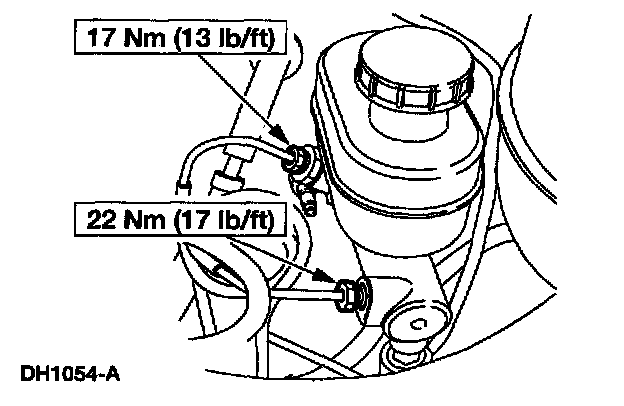 17 Nm (13 lb/ft)

22 Nm (17 lb/ft)

DH1054-A